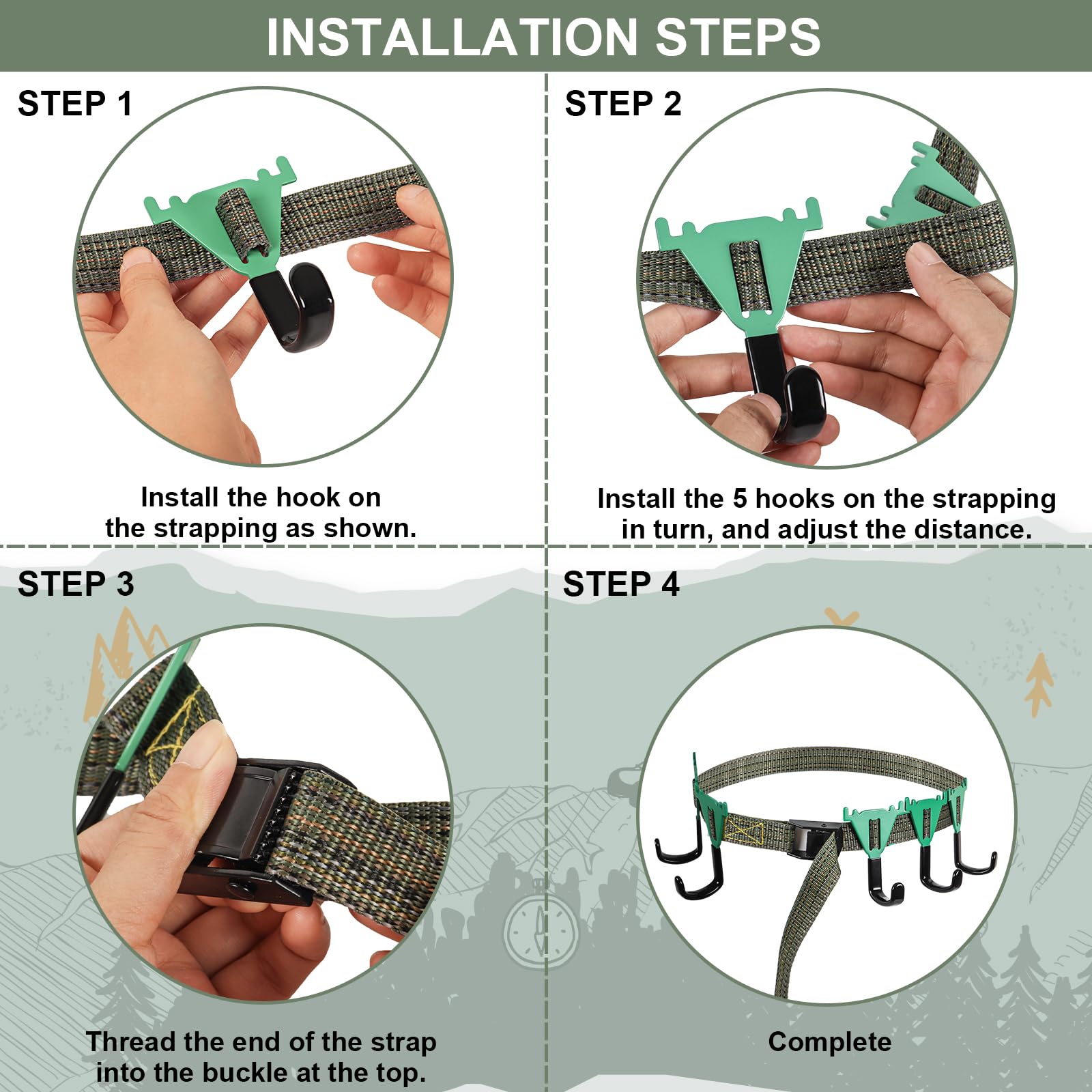 INSTALLATION STEPS

STEP 1

Install the hook on the strapping as shown.

STEP 2

Install the 5 hooks on the strapping in turn, and adjust the distance.

STEP 3

Thread the end of the strap into the buckle at the top.

STEP 4

Complete