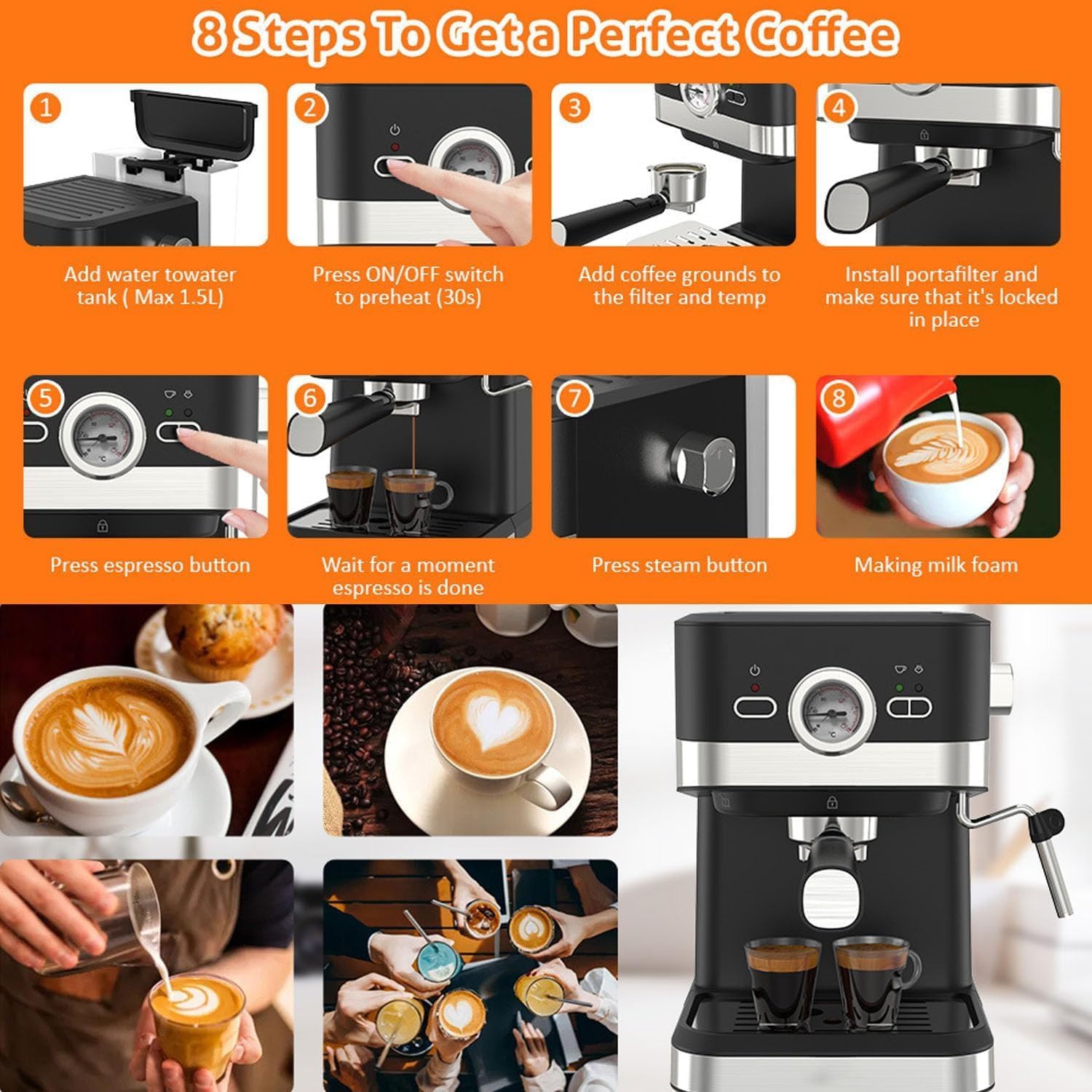 8 Steps To Get a Perfect Coffee

1

Add water towater tank ( Max 1.5L)

2

Press ON/OFF switch to preheat (30s)

3

Add coffee grounds to the filter and temp

4

Install portafilter and make sure that it's locked in place

5

Press espresso button

6

Wait for a moment espresso is done

7

Press steam button

8

Making milk foam