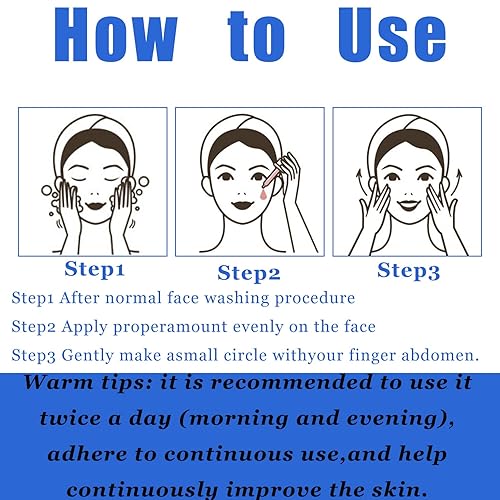 How to Use

Step1

Step2

Step3

Step1 After normal face washing procedure

Step2 Apply properamount evenly on the face

Step3 Gently make asmall circle withyour finger abdomen.

Warm tips: it is recommended to use it twice a day (morning and evening), adhere to continuous use,and help continuously improve the skin.