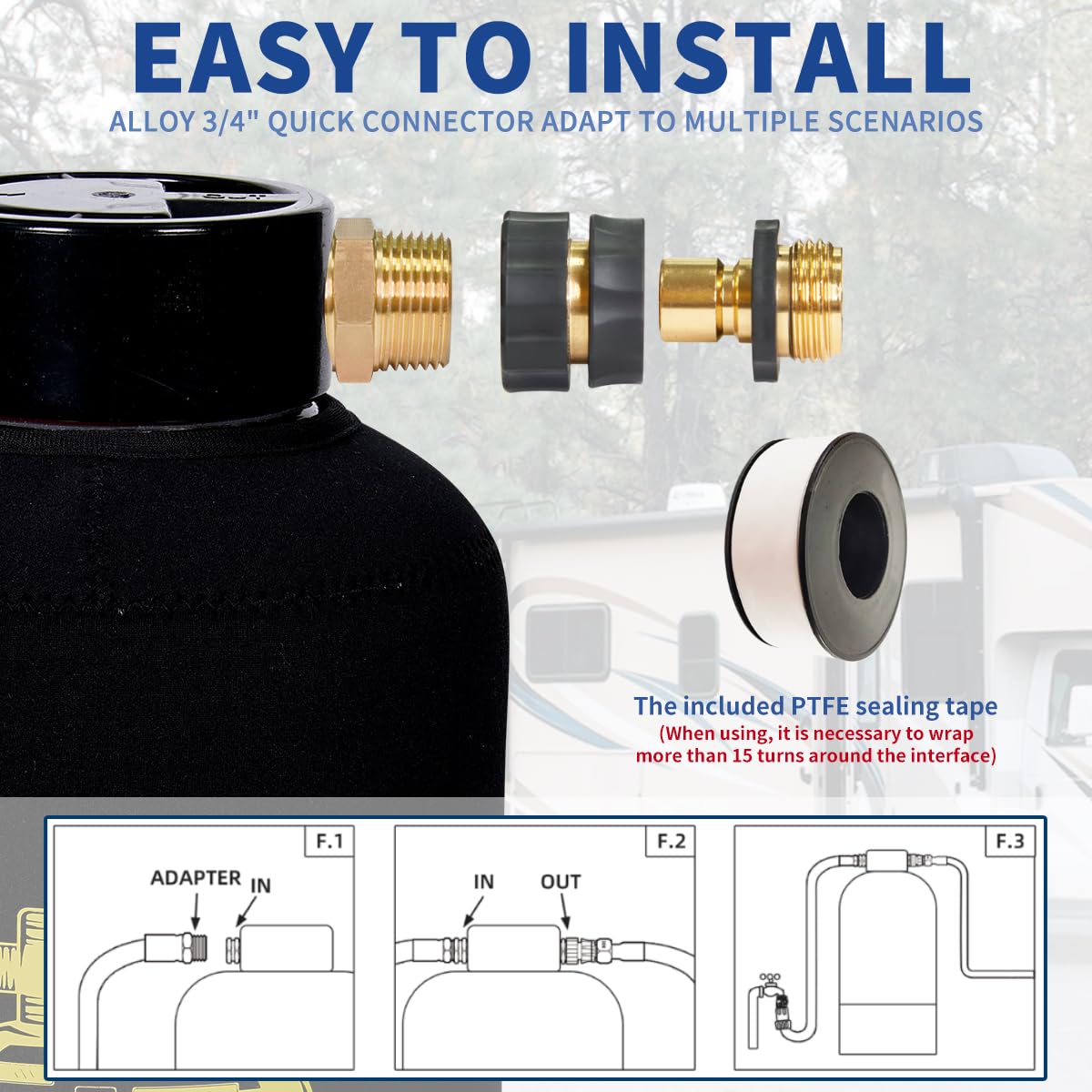 EASY TO INSTALL

ALLOY 3/4" QUICK CONNECTOR ADAPT TO MULTIPLE SCENARIOS

The included PTFE sealing tape
(When using, it is necessary to wrap more than 15 turns around the interface)

F.1
ADAPTER
IN

F.2
IN
OUT

F.3