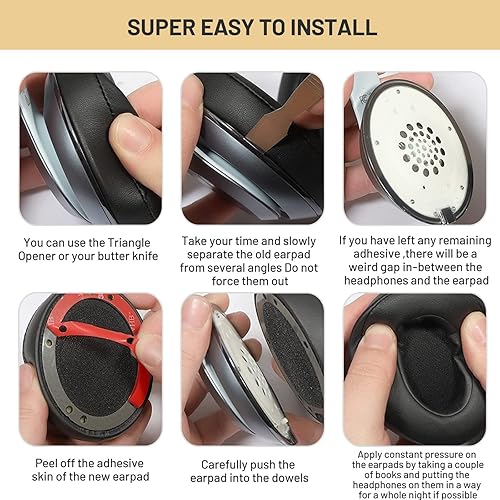 SUPER EASY TO INSTALL

You can use the Triangle Opener or your butter knife

Take your time and slowly separate the old earpad from several angles Do not force them out

If you have left any remaining adhesive ,there will be a weird gap in-between the headphones and the earpad

Peel off the adhesive skin of the new earpad

Carefully push the earpad into the dowels

Apply constant pressure on the earpads by taking a couple of books and putting the headphones on them in a way for a whole night if possible