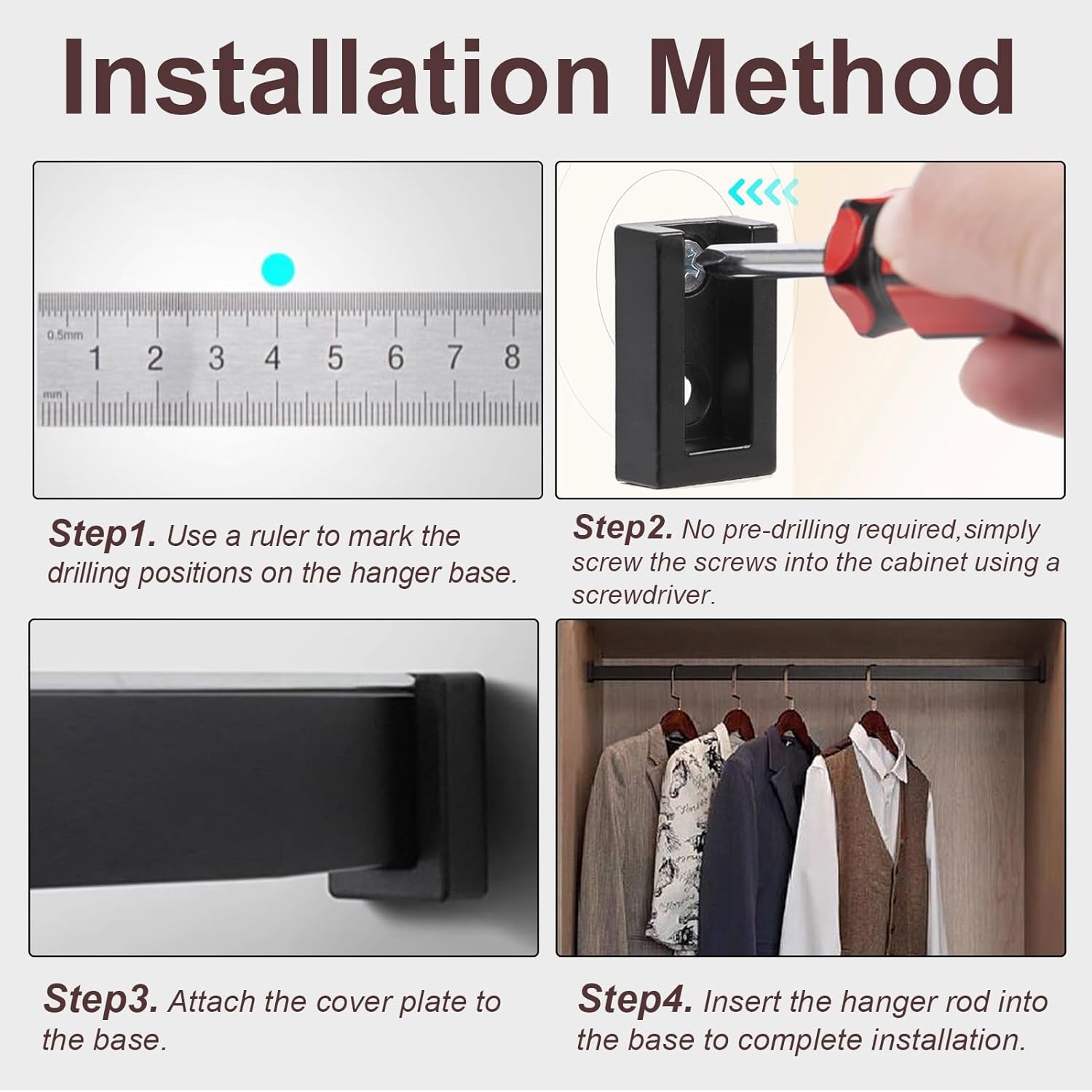 Installation Method

0.5mm
1 2 3 4 5 6 7 8
mm

Step1. Use a ruler to mark the drilling positions on the hanger base.

Step2. No pre-drilling required,simply screw the screws into the cabinet using a screwdriver.

Step3. Attach the cover plate to the base.

Step4. Insert the hanger rod into the base to complete installation.