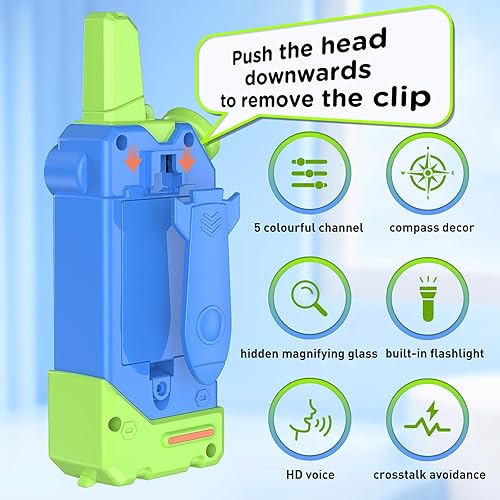 Push the head downwards to remove the clip

5 colourful channel

compass decor

hidden magnifying glass

built-in flashlight

HD voice

crosstalk avoidance