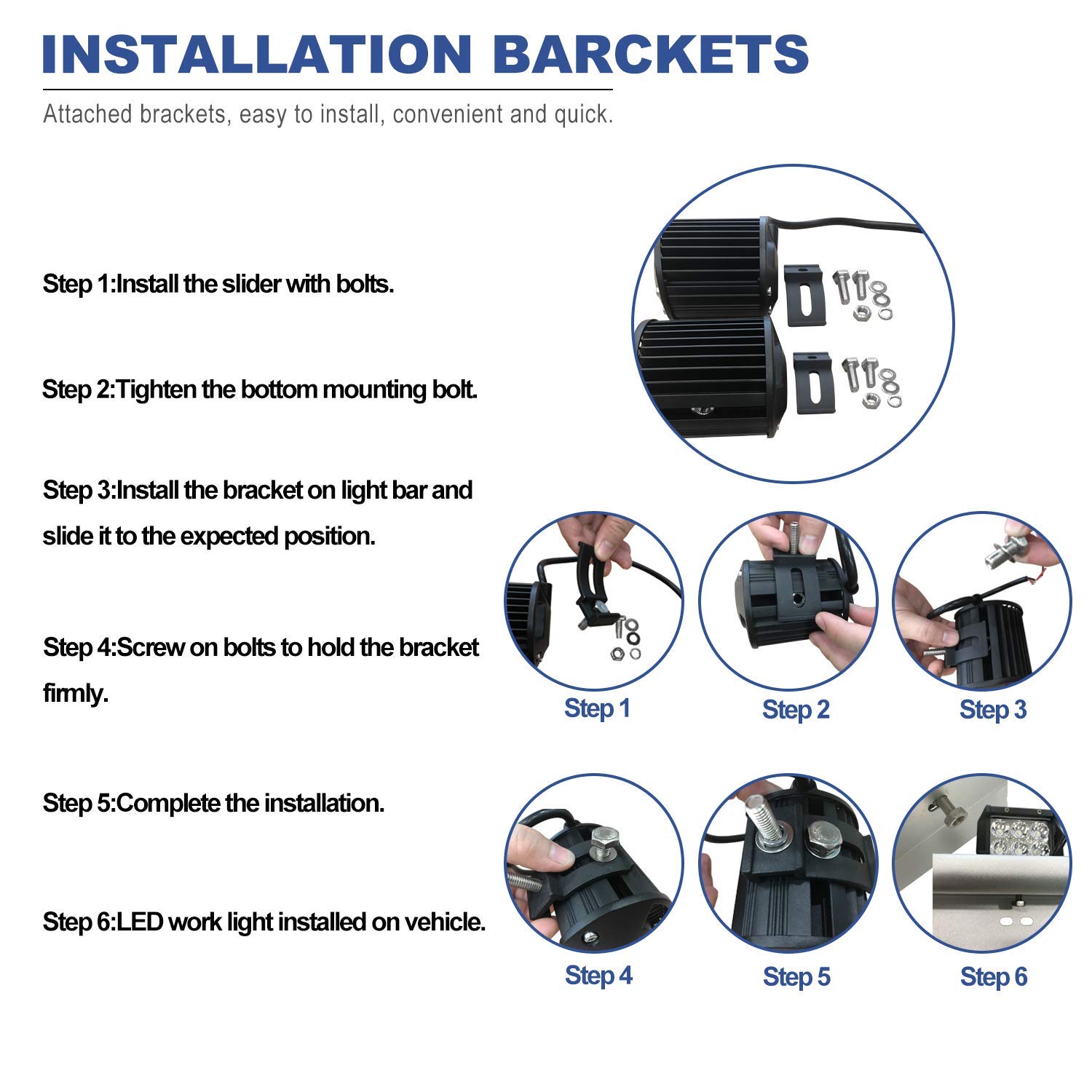 INSTALLATION BARCKETS

Attached brackets, easy to install, convenient and quick.

Step 1:Install the slider with bolts.

Step 2:Tighten the bottom mounting bolt.

Step 3:Install the bracket on light bar and slide it to the expected position.

Step 4:Screw on bolts to hold the bracket firmly.

Step 5:Complete the installation.

Step 6:LED work light installed on vehicle.

Step 1

Step 2

Step 3

Step 4

Step 5

Step 6