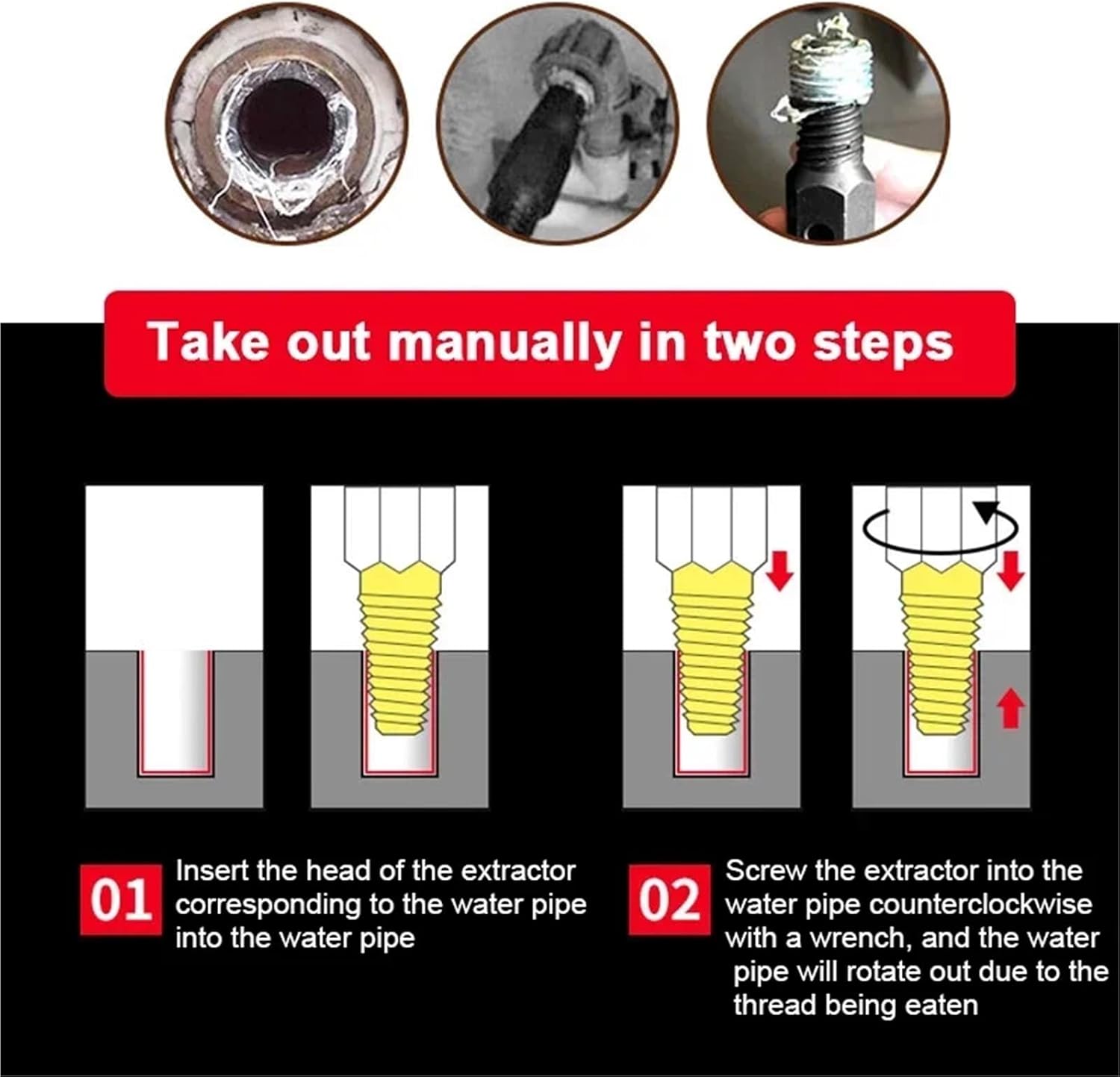 Take out manually in two steps

01 Insert the head of the extractor corresponding to the water pipe into the water pipe

02 Screw the extractor into the water pipe counterclockwise with a wrench, and the water pipe will rotate out due to the thread being eaten