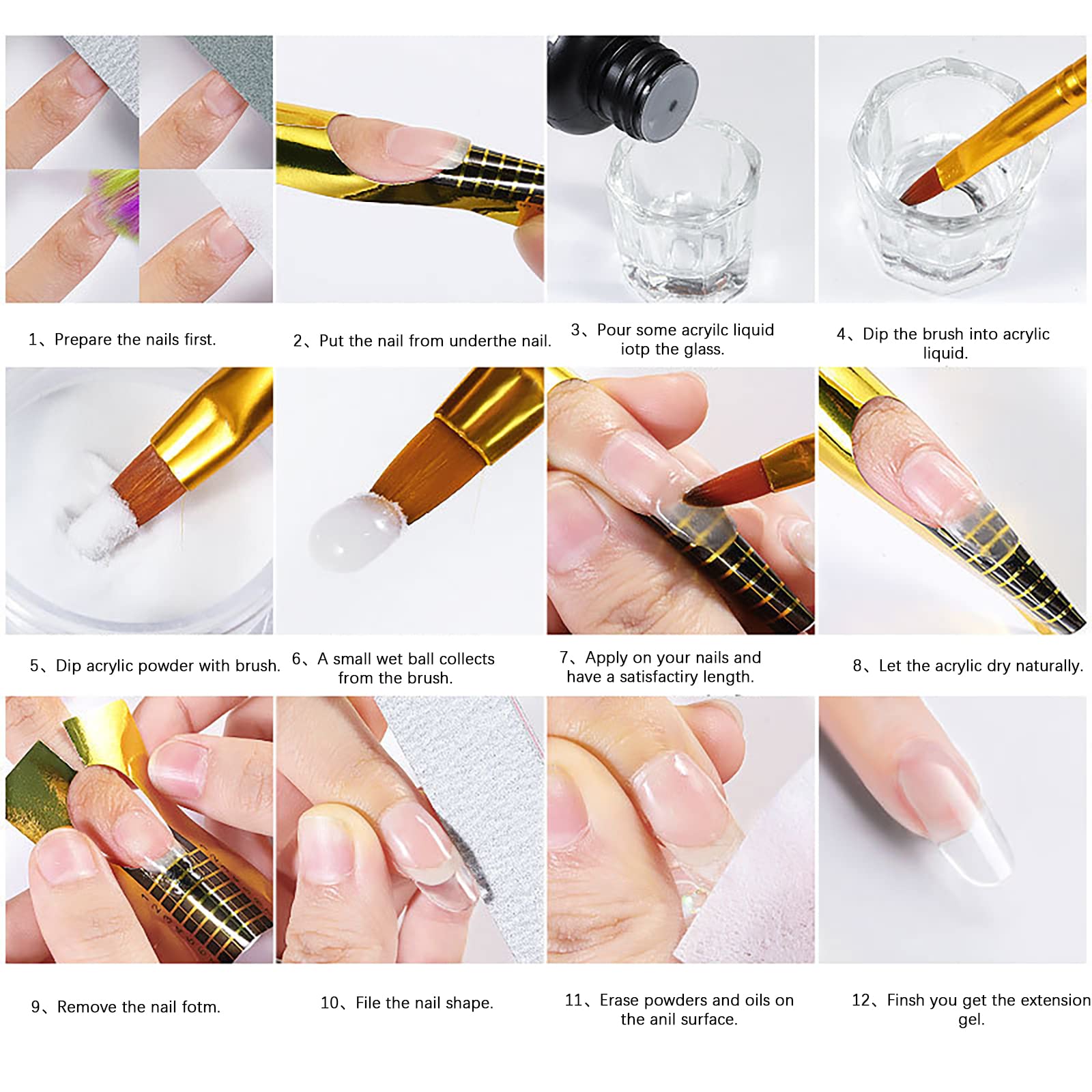 1、Prepare the nails first.

2、Put the nail from underthe nail.

3、Pour some acryilc liquid iotp the glass.

4、Dip the brush into acrylic liquid.

5、Dip acrylic powder with brush.

6、A small wet ball collects from the brush.

7、Apply on your nails and have a satisfactiry length.

8、Let the acrylic dry naturally.

9、Remove the nail fotm.

10、File the nail shape.

11、Erase powders and oils on the anil surface.

12、Finsh you get the extension gel.