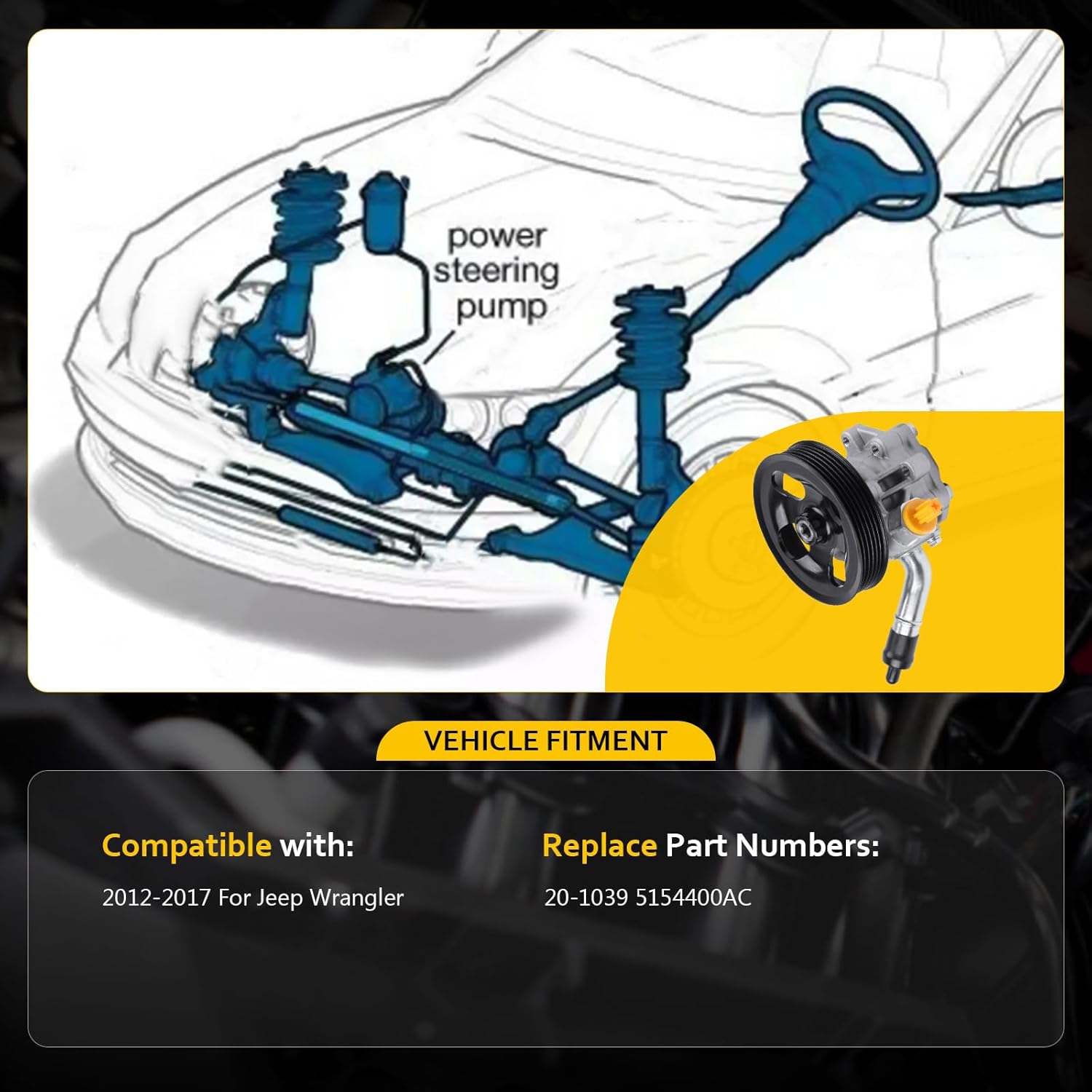 power steering pump

VEHICLE FITMENT

Compatible with:

2012-2017 For Jeep Wrangler

Replace Part Numbers:

20-1039 5154400AC