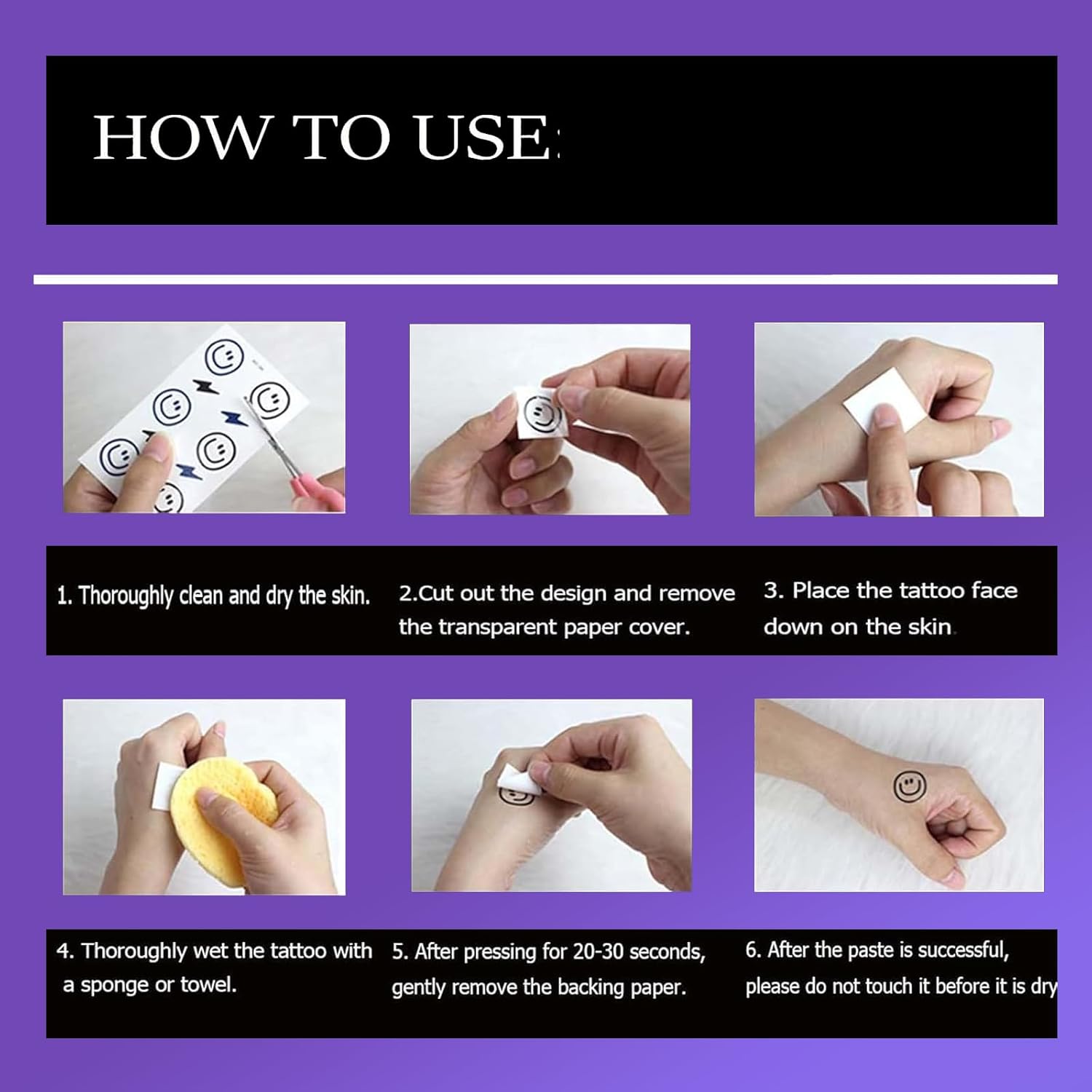 HOW TO USE:

1. Thoroughly clean and dry the skin.

2.Cut out the design and remove the transparent paper cover.

3. Place the tattoo face down on the skin.

4. Thoroughly wet the tattoo with a sponge or towel.

5. After pressing for 20-30 seconds, gently remove the backing paper.

6. After the paste is successful, please do not touch it before it is dry