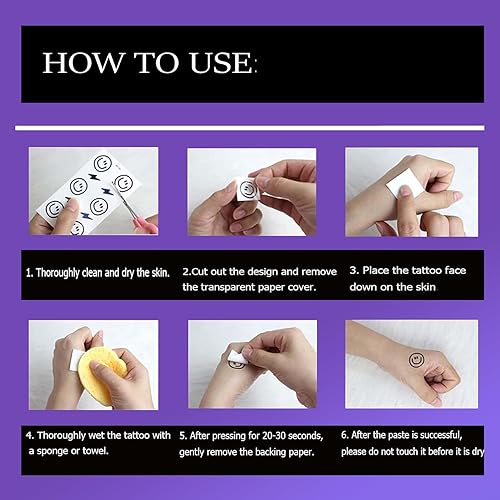 HOW TO USE:

1. Thoroughly clean and dry the skin.

2.Cut out the design and remove the transparent paper cover.

3. Place the tattoo face down on the skin

4. Thoroughly wet the tattoo with a sponge or towel.

5. After pressing for 20-30 seconds, gently remove the backing paper.

6. After the paste is successful, please do not touch it before it is dry