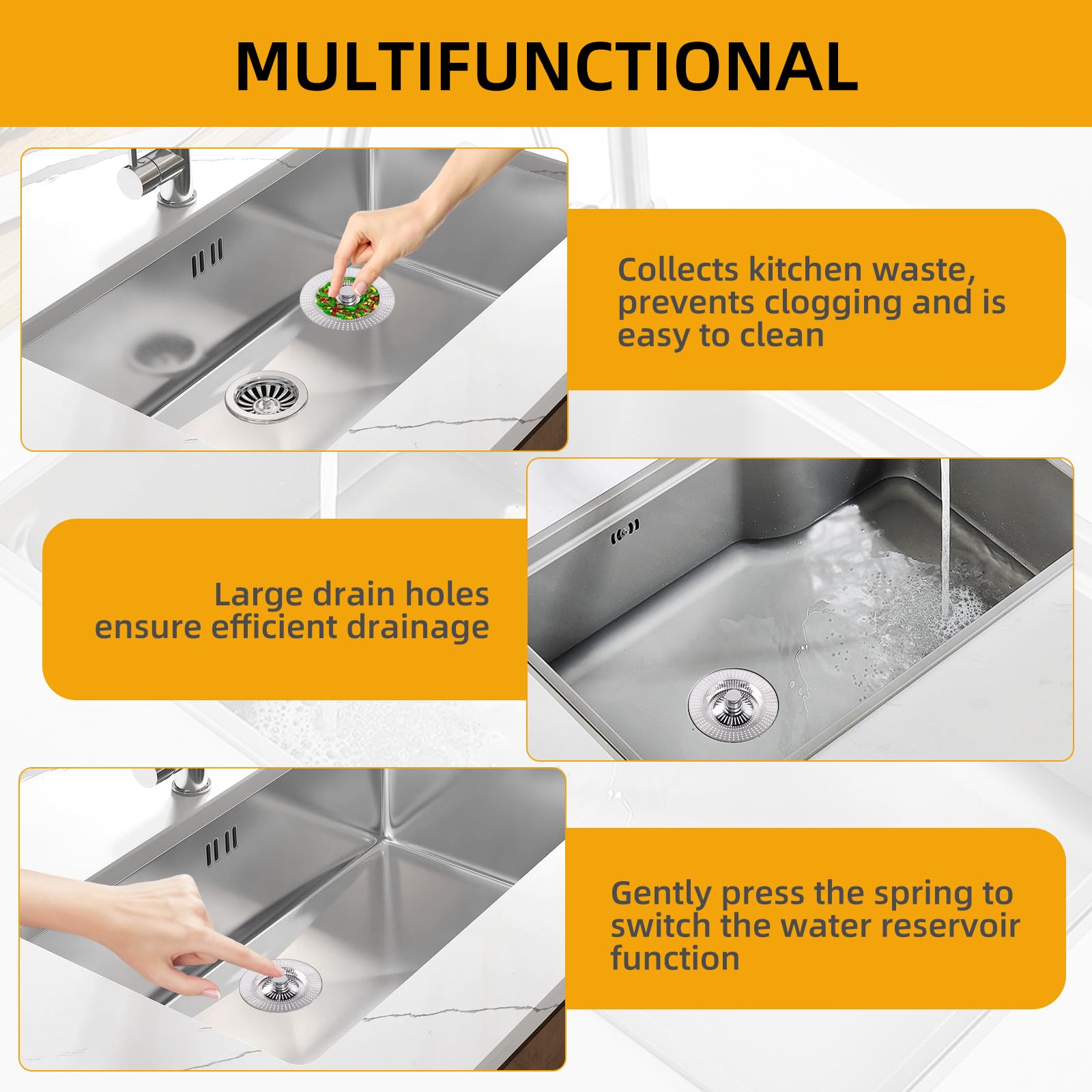 MULTIFUNCTIONAL

Collects kitchen waste, prevents clogging and is easy to clean

Large drain holes ensure efficient drainage

Gently press the spring to switch the water reservoir function