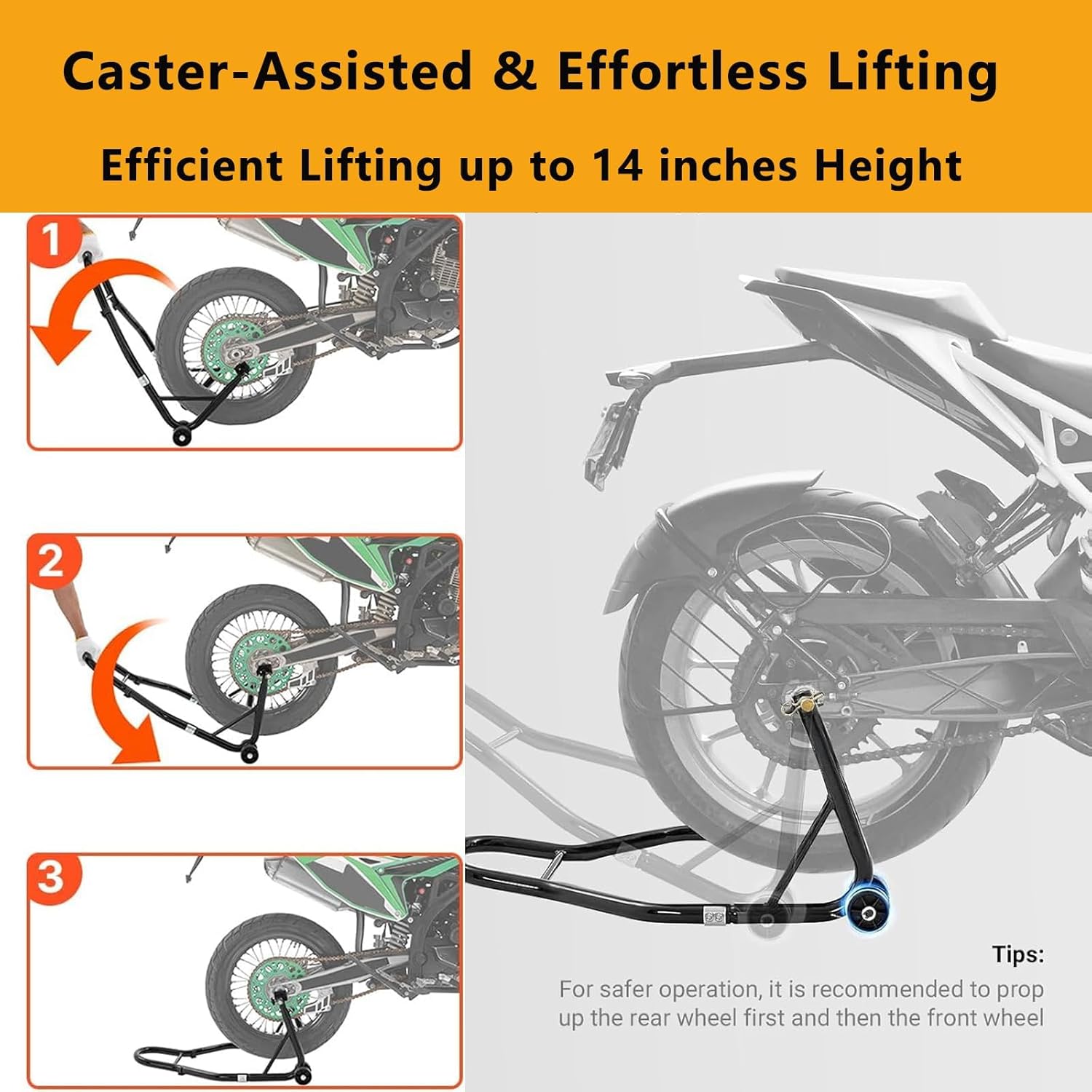 Caster-Assisted & Effortless Lifting

Efficient Lifting up to 14 inches Height

1

2

3

Tips:

For safer operation, it is recommended to prop up the rear wheel first and then the front wheel