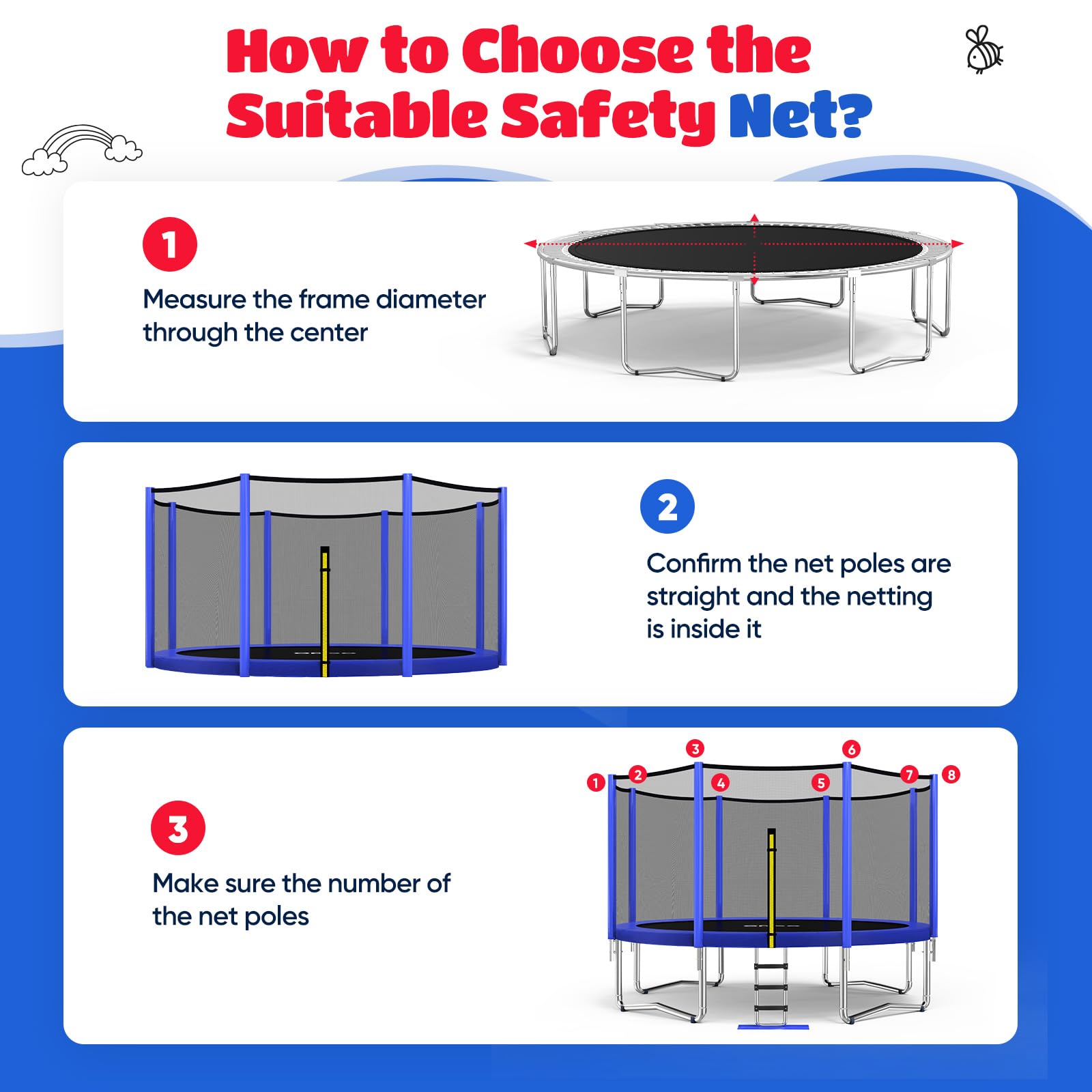 How to Choose the Suitable Safety Net?

1

Measure the frame diameter through the center

2

Confirm the net poles are straight and the netting is inside it

3

Make sure the number of the net poles

1 2 3 4 5 6 7 8