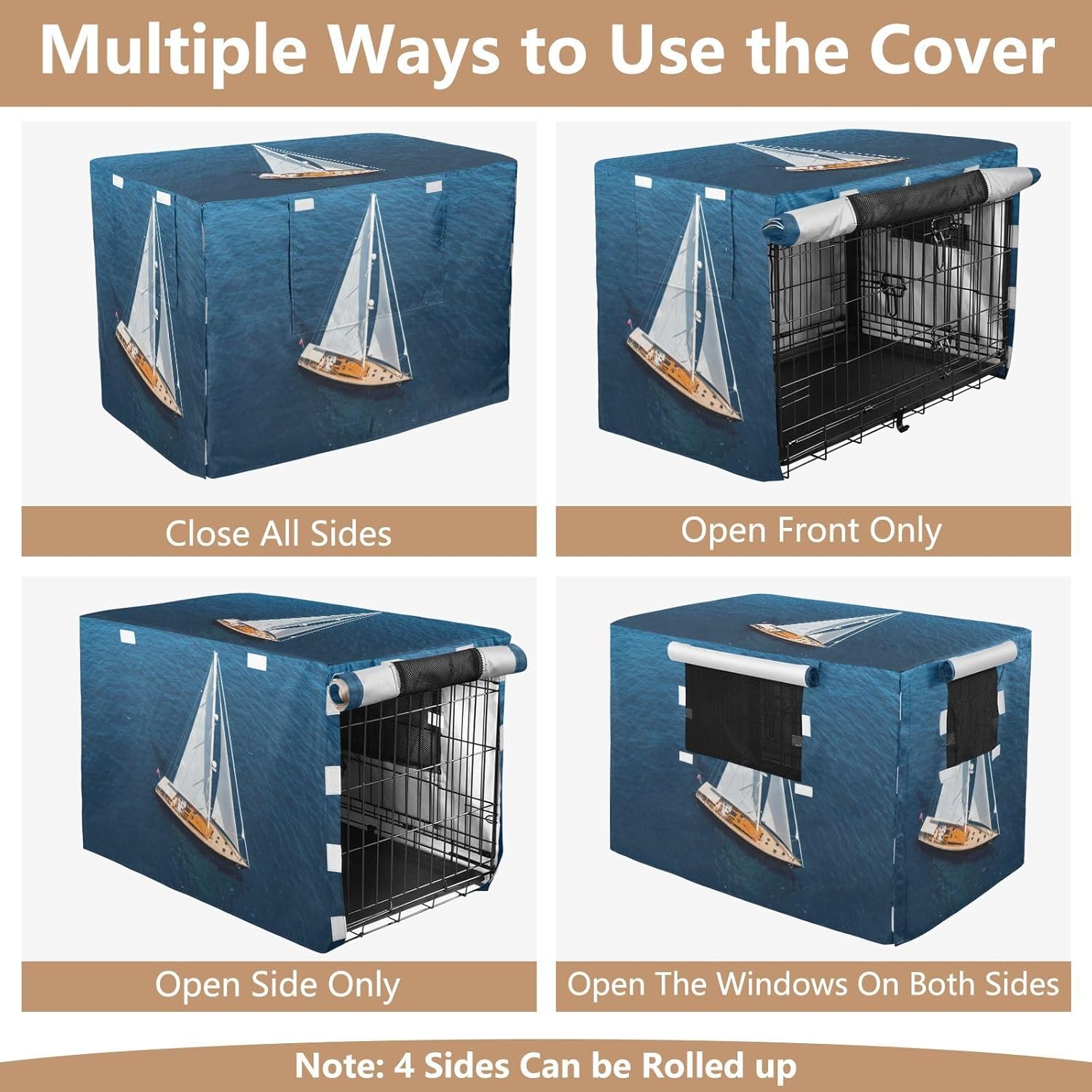 Multiple Ways to Use the Cover

Close All Sides

Open Front Only

Open Side Only

Open The Windows On Both Sides

Note: 4 Sides Can be Rolled up