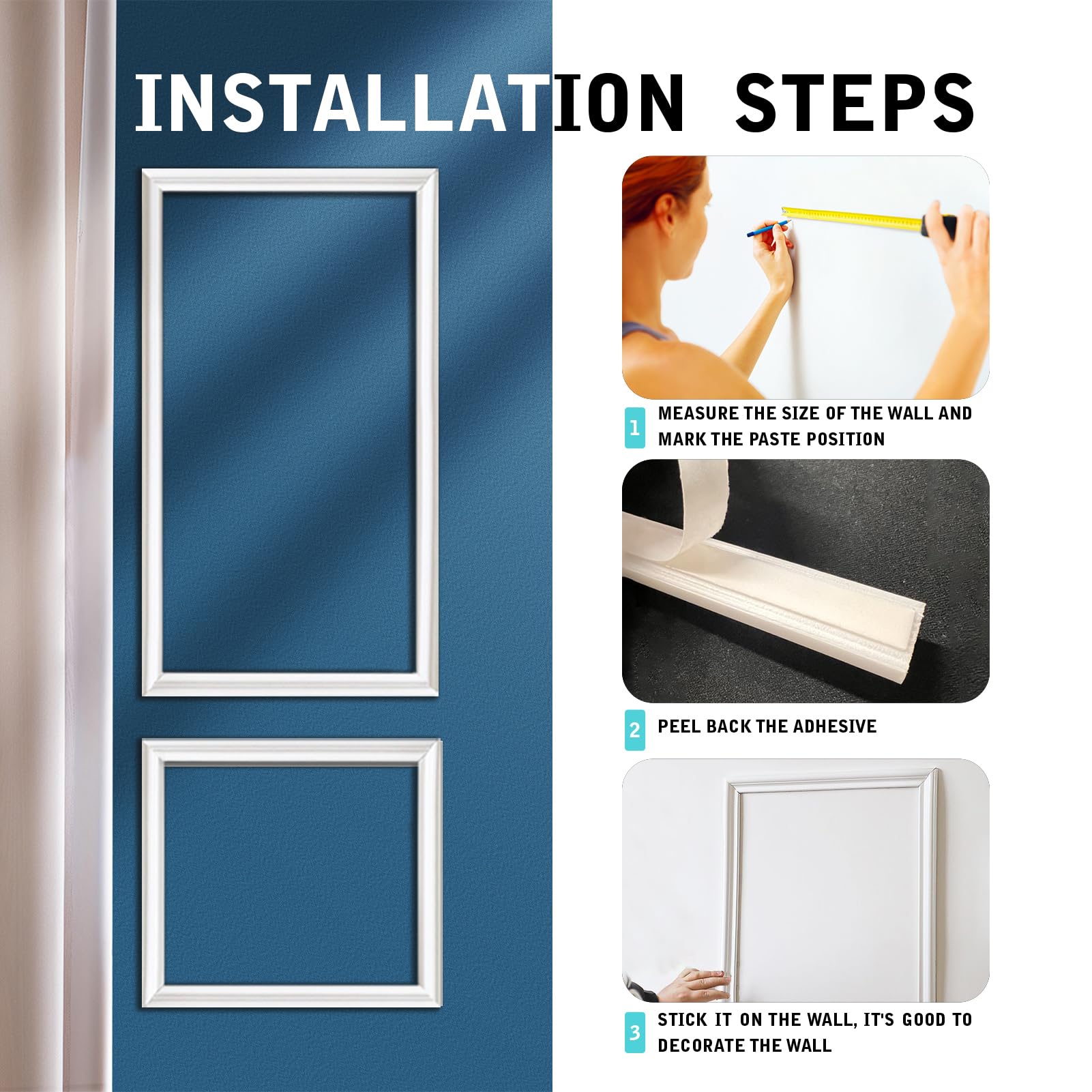 INSTALLATION STEPS

1 MEASURE THE SIZE OF THE WALL AND MARK THE PASTE POSITION

2 PEEL BACK THE ADHESIVE

3 STICK IT ON THE WALL, IT'S GOOD TO DECORATE THE WALL