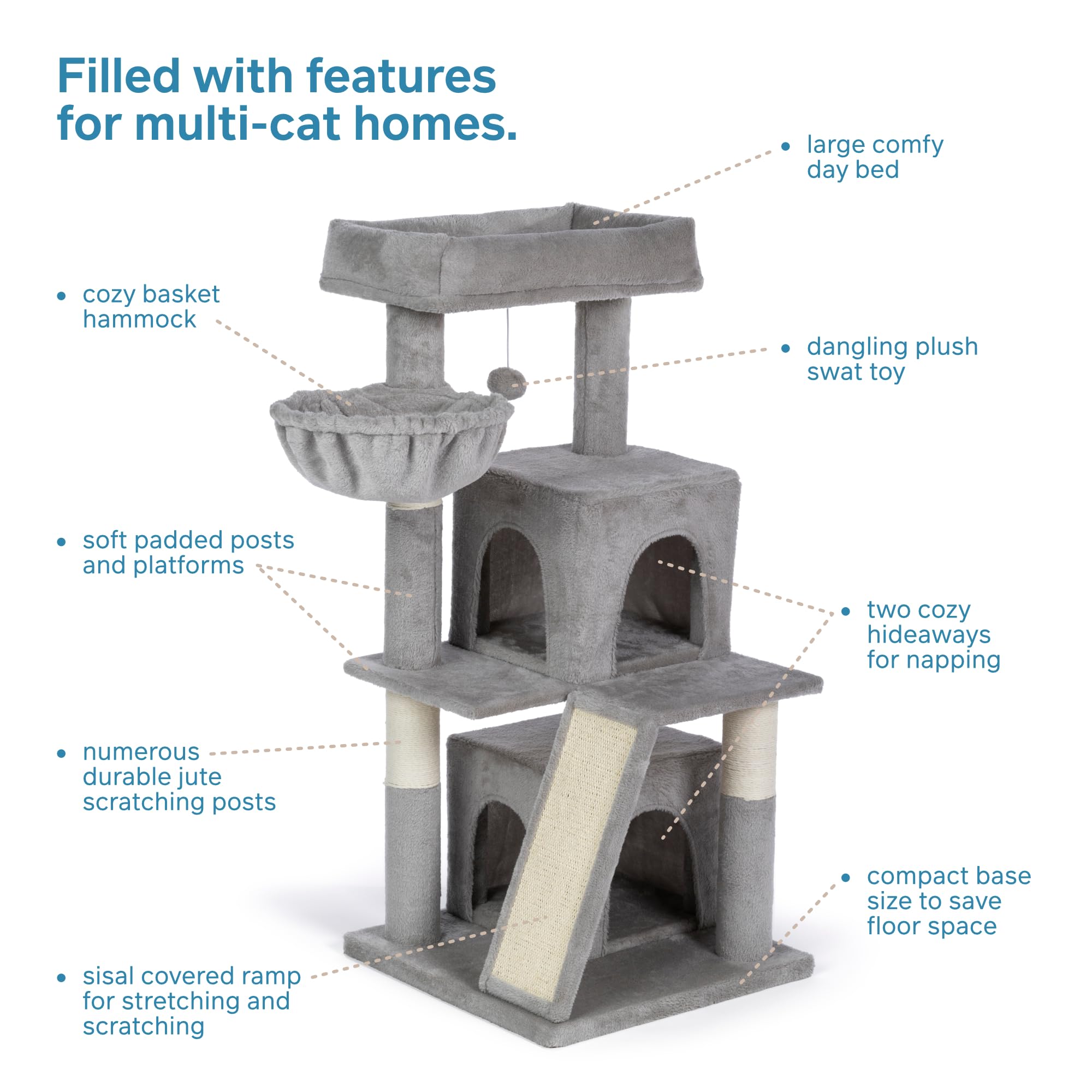 Filled with features for multi-cat homes.

• large comfy day bed

• cozy basket hammock

• dangling plush swat toy

• soft padded posts and platforms

• two cozy hideaways for napping

• numerous durable jute scratching posts

• compact base size to save floor space

• sisal covered ramp for stretching and scratching