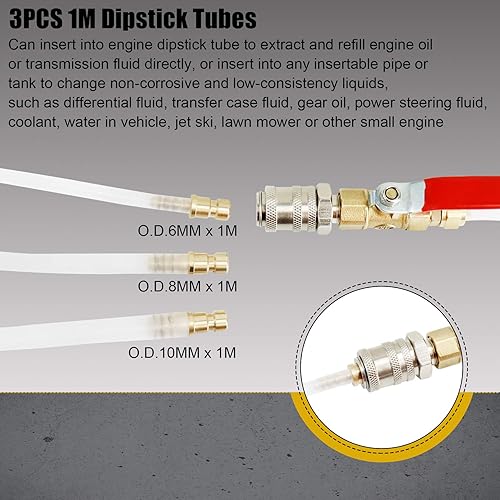 3PCS 1M Dipstick Tubes

Can insert into engine dipstick tube to extract and refill engine oil or transmission fluid directly, or insert into any insertable pipe or tank to change non-corrosive and low-consistency liquids, such as differential fluid, transfer case fluid, gear oil, power steering fluid, coolant, water in vehicle, jet ski, lawn mower or other small engine

O.D.6MM x 1M

O.D.8MM x 1M

O.D.10MM x 1M