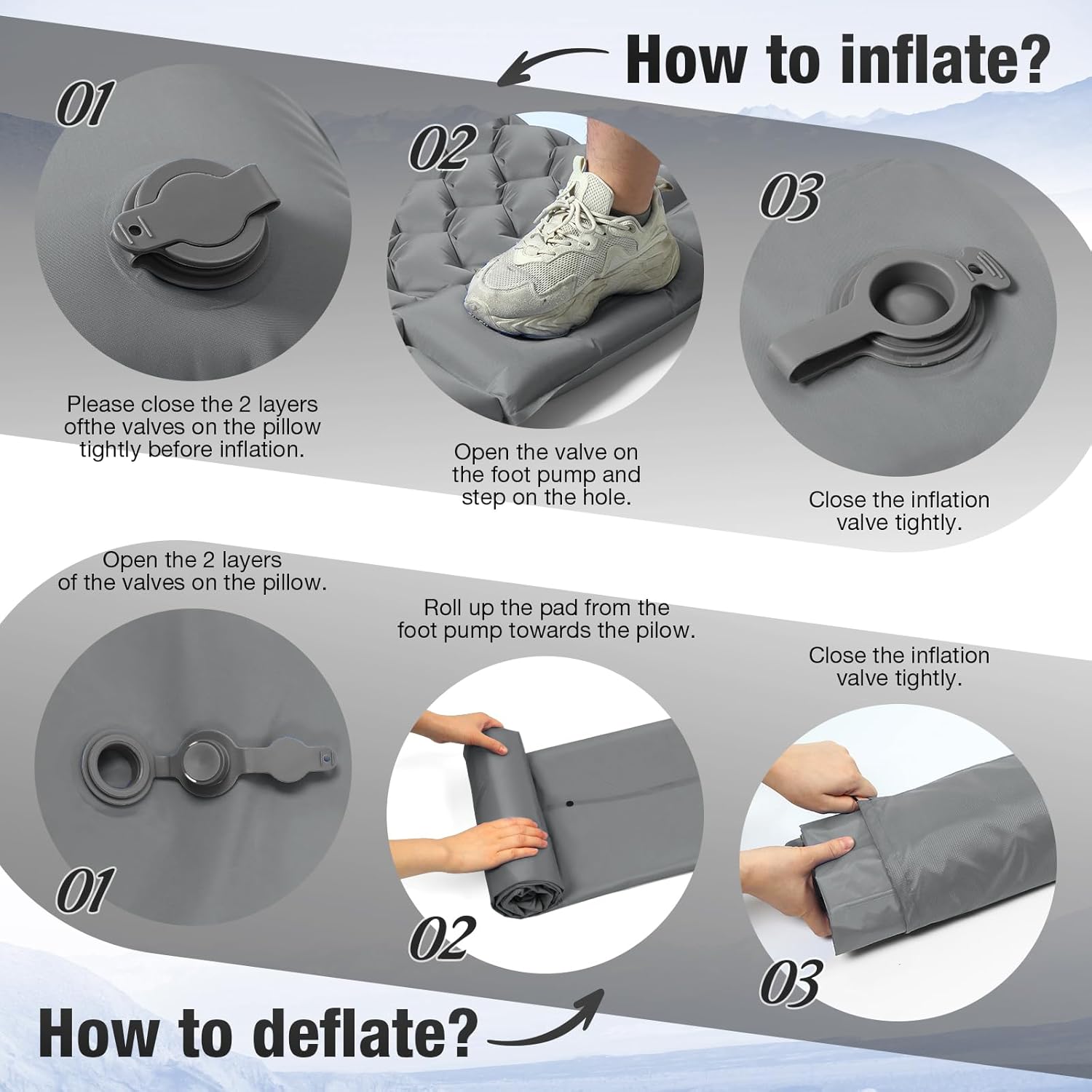 How to inflate?

01

Please close the 2 layers ofthe valves on the pillow tightly before inflation.

02

Open the valve on the foot pump and step on the hole.

03

Close the inflation valve tightly.

Open the 2 layers of the valves on the pillow.

01

Roll up the pad from the foot pump towards the pilow.

02

Close the inflation valve tightly.

03

How to deflate?