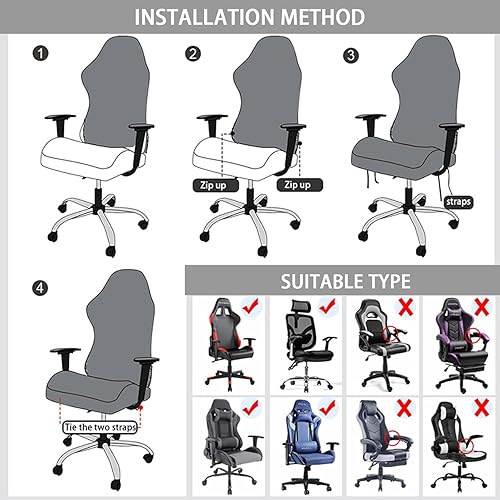 INSTALLATION METHOD

1

2

Zip up

Zip up

3

straps

4

Tie the two straps

SUITABLE TYPE