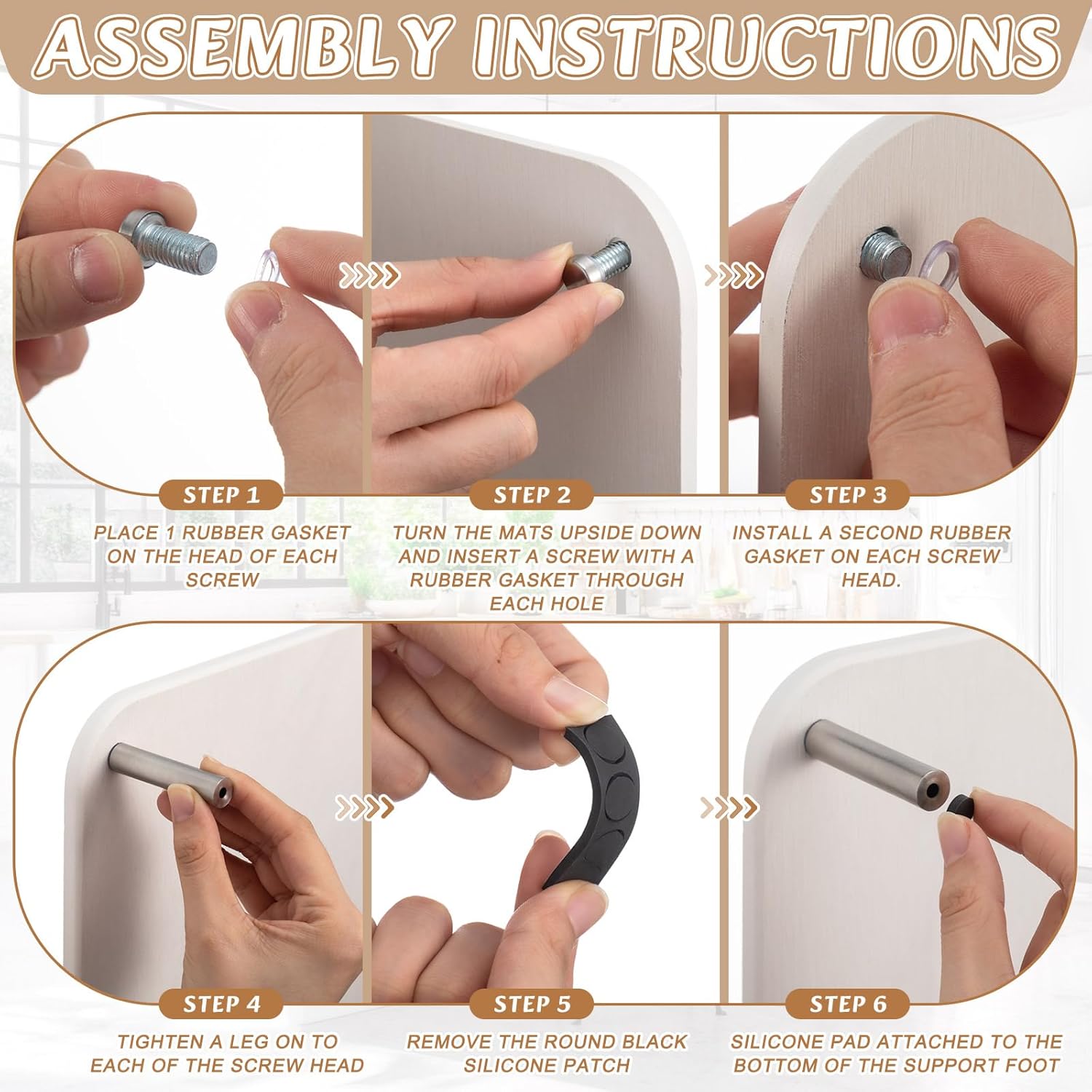 ASSEMBLY INSTRUCTIONS

STEP 1

PLACE 1 RUBBER GASKET ON THE HEAD OF EACH SCREW

STEP 2

TURN THE MATS UPSIDE DOWN AND INSERT A SCREW WITH A RUBBER GASKET THROUGH EACH HOLE

STEP 3

INSTALL A SECOND RUBBER GASKET ON EACH SCREW HEAD.

STEP 4

TIGHTEN A LEG ON TO EACH OF THE SCREW HEAD

STEP 5

REMOVE THE ROUND BLACK SILICONE PATCH

STEP 6

SILICONE PAD ATTACHED TO THE BOTTOM OF THE SUPPORT FOOT