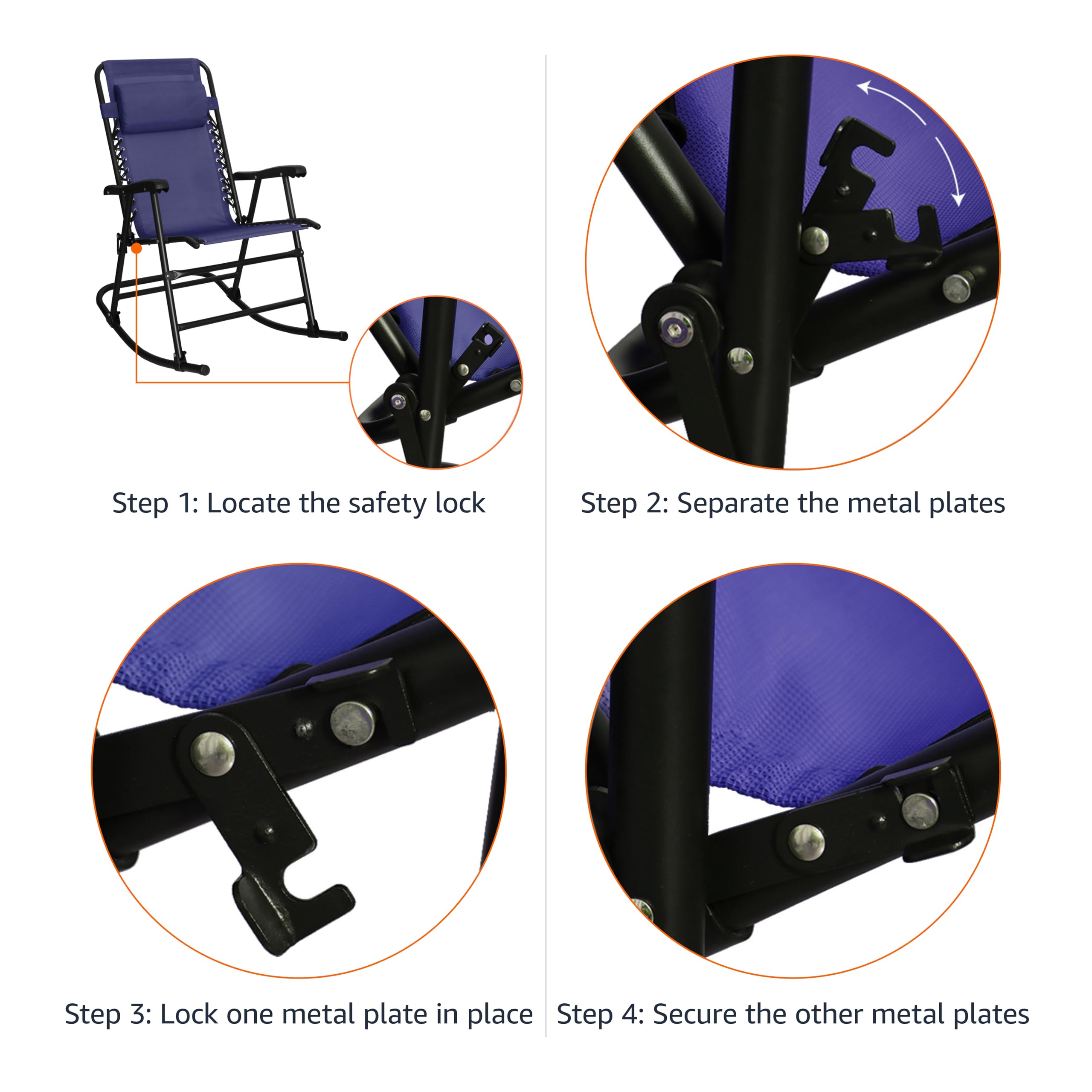 Step 1: Locate the safety lock

Step 2: Separate the metal plates

Step 3: Lock one metal plate in place

Step 4: Secure the other metal plates