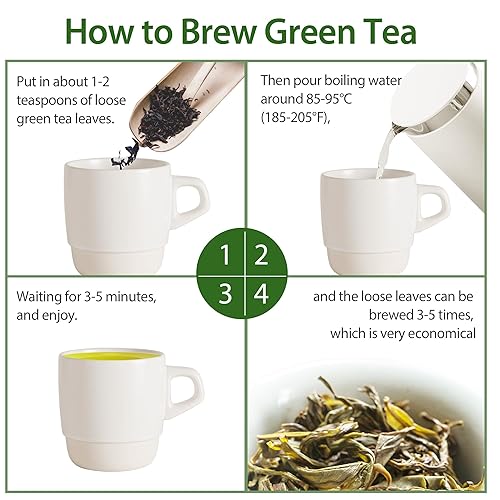 How to Brew Green Tea

Put in about 1-2 teaspoons of loose green tea leaves.

Then pour boiling water around 85-95°C (185-205°F),

1 2 3 4

Waiting for 3-5 minutes, and enjoy.

and the loose leaves can be brewed 3-5 times, which is very economical