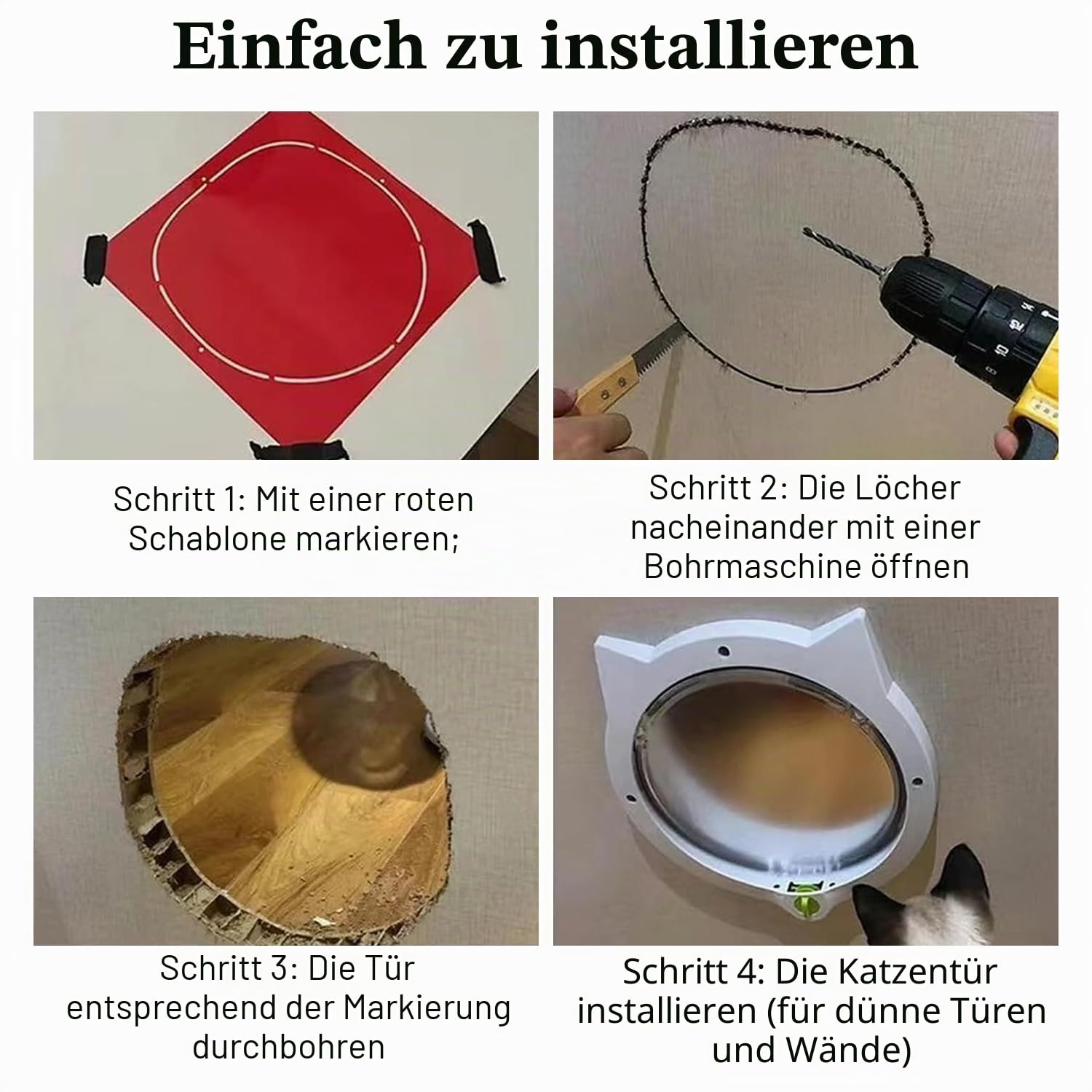 Einfach zu installieren

Schritt 1: Mit einer roten Schablone markieren;

Schritt 2: Die Löcher nacheinander mit einer Bohrmaschine öffnen

Schritt 3: Die Tür entsprechend der Markierung durchbohren

Schritt 4: Die Katzentür installieren (für dünne Türen und Wände)