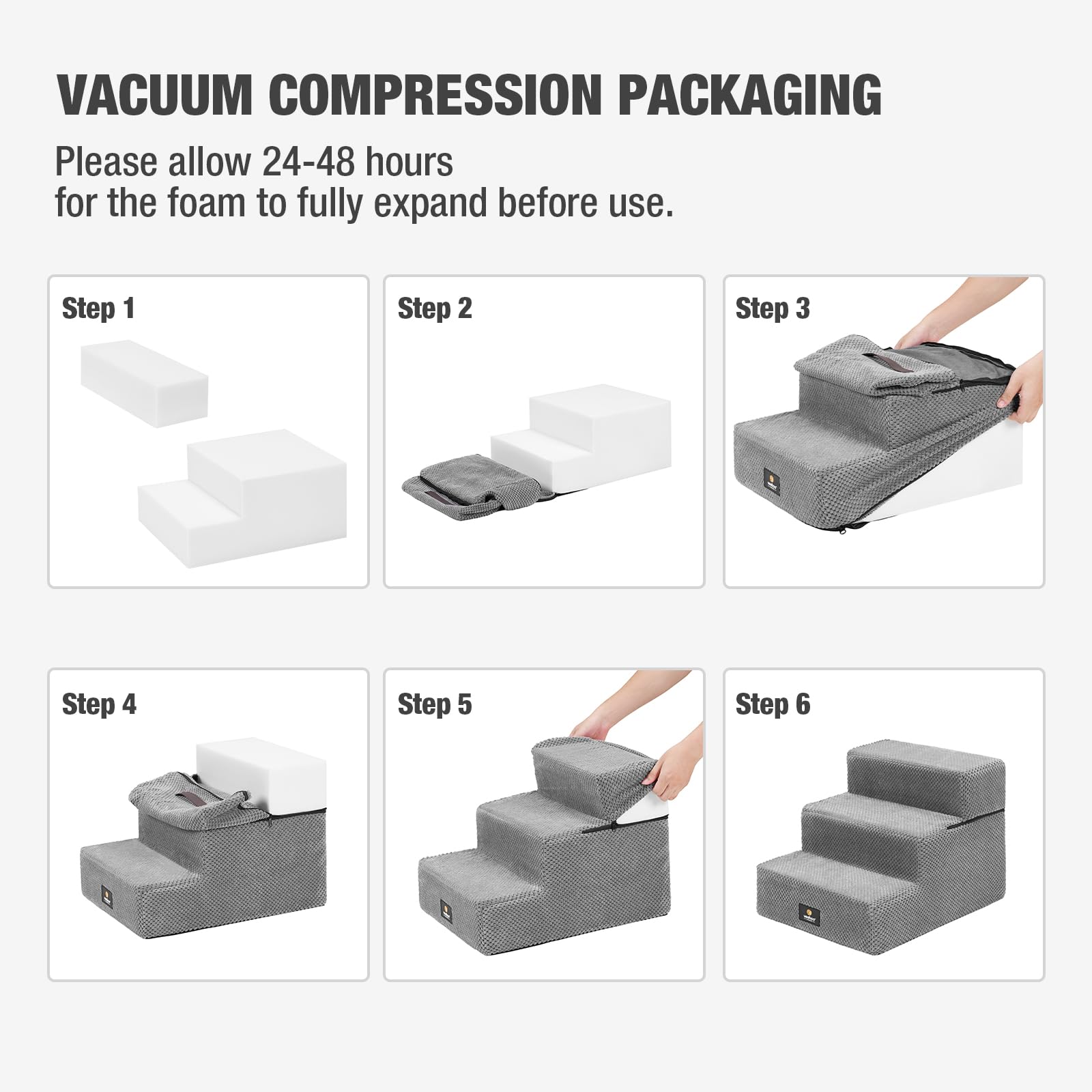 VACUUM COMPRESSION PACKAGING

Please allow 24-48 hours
for the foam to fully expand before use.

Step 1

Step 2

Step 3

Step 4

Step 5

Step 6