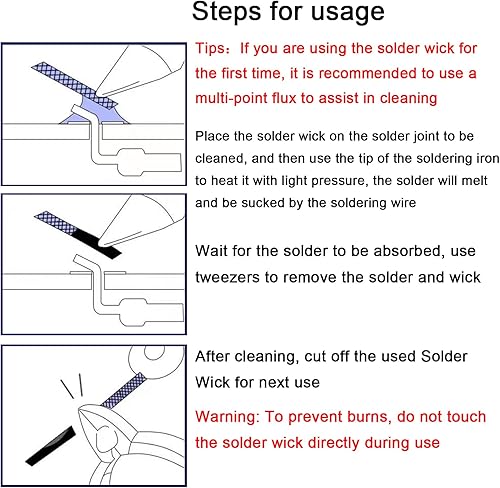 Steps for usage

Tips：If you are using the solder wick for the first time, it is recommended to use a multi-point flux to assist in cleaning

Place the solder wick on the solder joint to be cleaned, and then use the tip of the soldering iron to heat it with light pressure, the solder will melt and be sucked by the soldering wire

Wait for the solder to be absorbed, use tweezers to remove the solder and wick

After cleaning, cut off the used Solder Wick for next use

Warning: To prevent burns, do not touch the solder wick directly during use