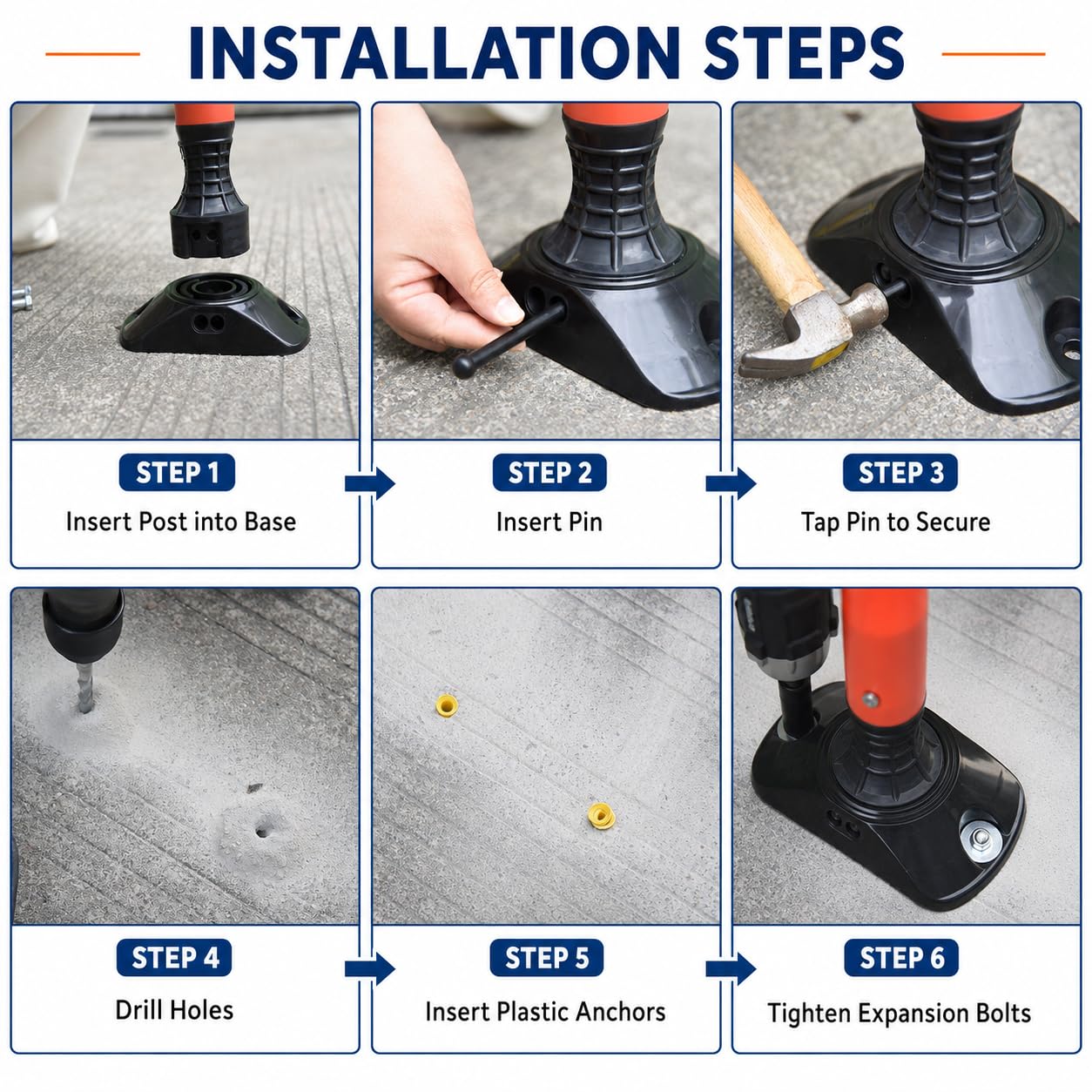 INSTALLATION STEPS

STEP 1
Insert Post into Base

STEP 2
Insert Pin

STEP 3
Tap Pin to Secure

STEP 4
Drill Holes

STEP 5
Insert Plastic Anchors

STEP 6
Tighten Expansion Bolts