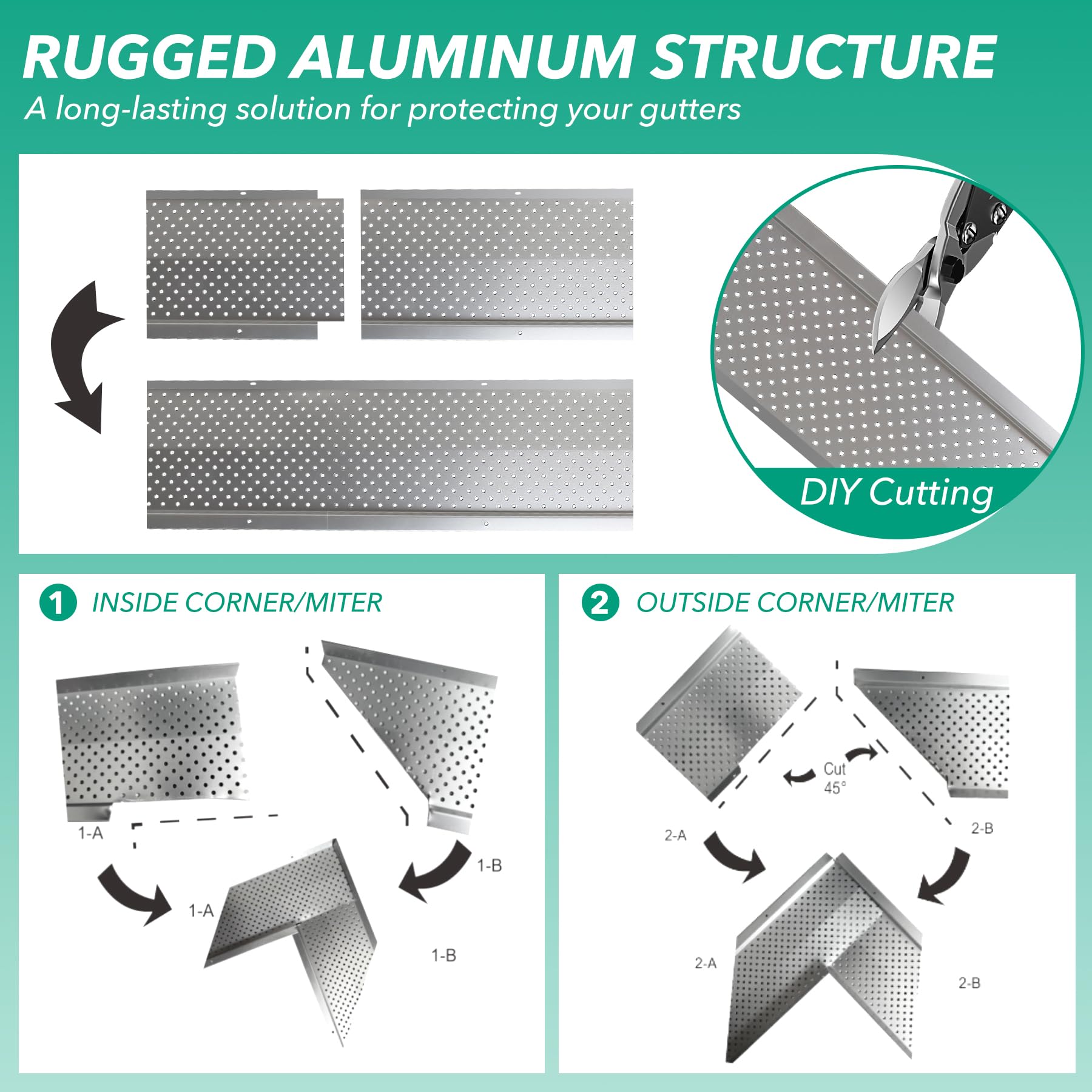 RUGGED ALUMINUM STRUCTURE

A long-lasting solution for protecting your gutters

DIY Cutting

1 INSIDE CORNER/MITER

1-A

1-B

1-A

1-B

2 OUTSIDE CORNER/MITER

Cut 45°

2-A

2-B

2-A

2-B