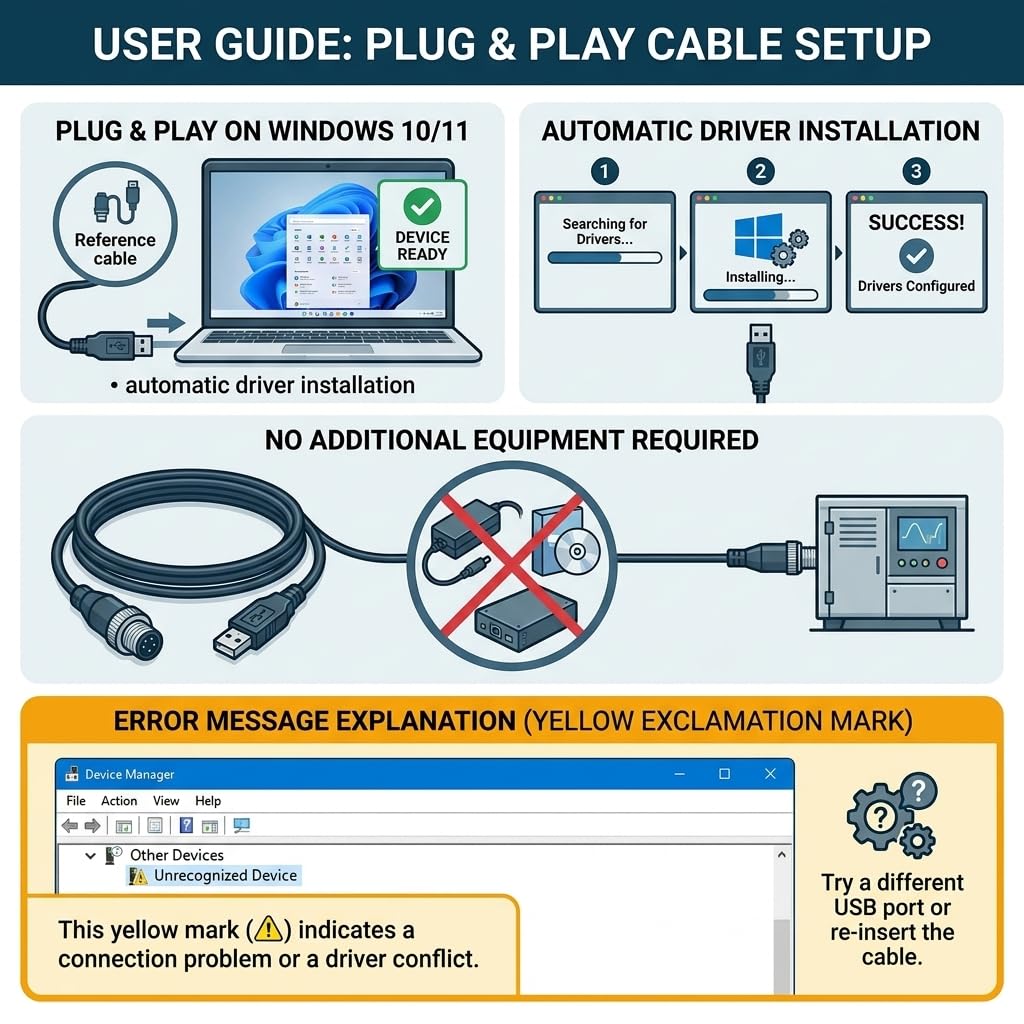 USER GUIDE: PLUG & PLAY CABLE SETUP

PLUG & PLAY ON WINDOWS 10/11

Reference cable

DEVICE READY

• automatic driver installation

AUTOMATIC DRIVER INSTALLATION

1

Searching for Drivers...

2

Installing...

3

SUCCESS!

Drivers Configured

NO ADDITIONAL EQUIPMENT REQUIRED

ERROR MESSAGE EXPLANATION (YELLOW EXCLAMATION MARK)

Device Manager

File Action View Help

Other Devices

Unrecognized Device

This yellow mark (⚠) indicates a connection problem or a driver conflict.

Try a different USB port or re-insert the cable.