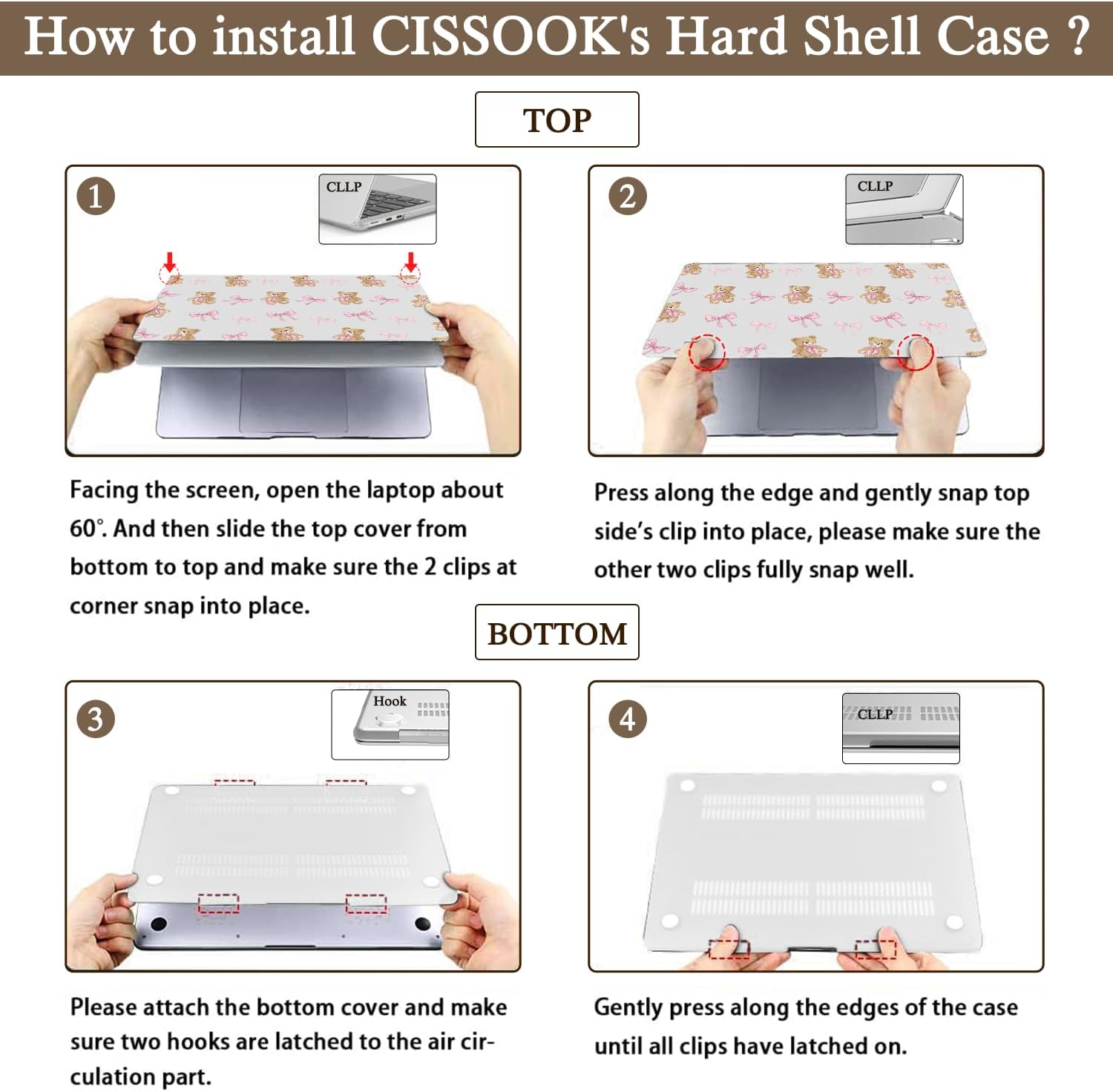 How to install CISSOOK's Hard Shell Case ?

TOP

1

CLLP

Facing the screen, open the laptop about 60°. And then slide the top cover from bottom to top and make sure the 2 clips at corner snap into place.

2

CLLP

Press along the edge and gently snap top side's clip into place, please make sure the other two clips fully snap well.

BOTTOM

3

Hook

Please attach the bottom cover and make sure two hooks are latched to the air circulation part.

4

CLLP

Gently press along the edges of the case until all clips have latched on.