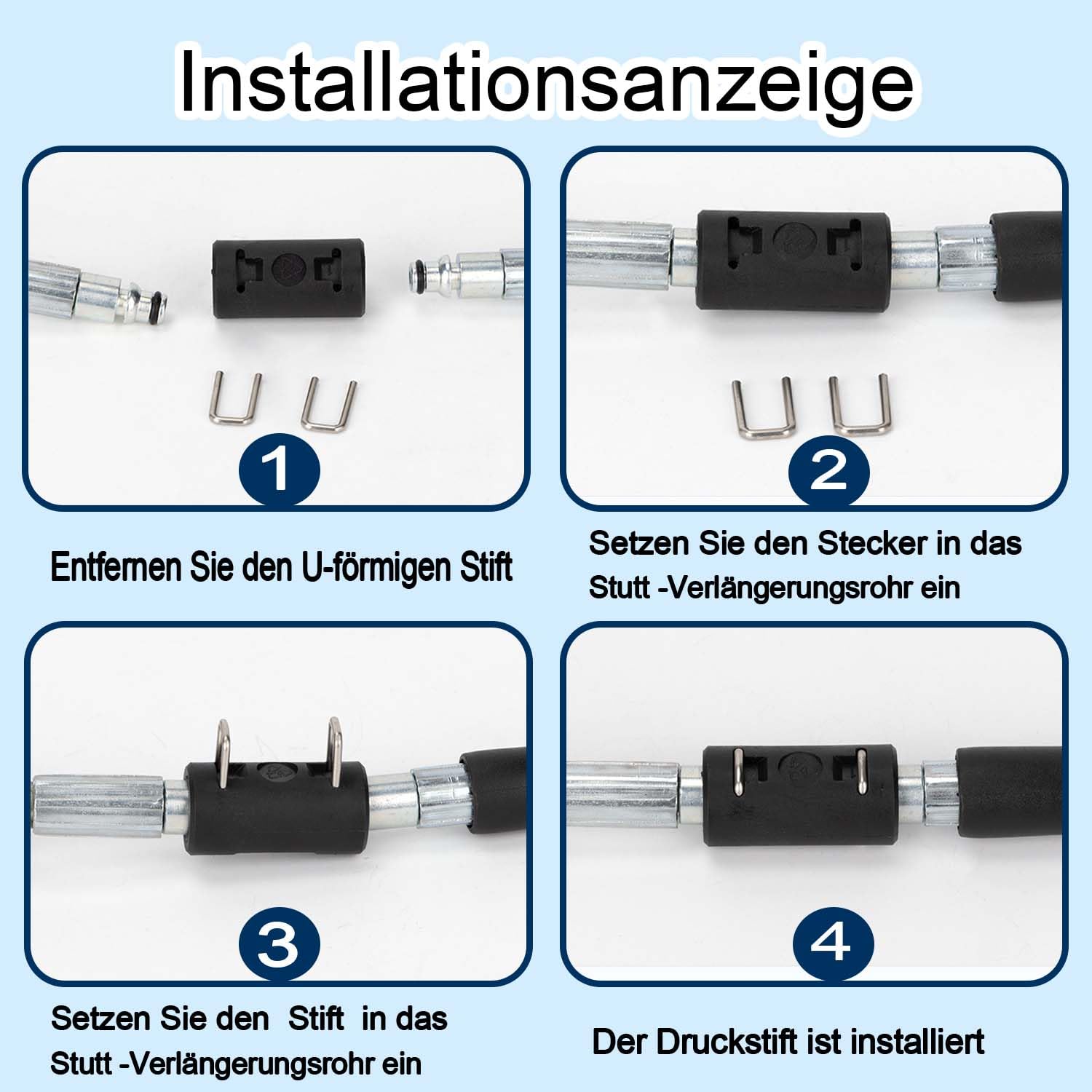 Installationsanzeige

1

Entfernen Sie den U-förmigen Stift

2

Setzen Sie den Stecker in das Stutt -Verlängerungsrohr ein

3

Setzen Sie den Stift in das Stutt -Verlängerungsrohr ein

4

Der Druckstift ist installiert