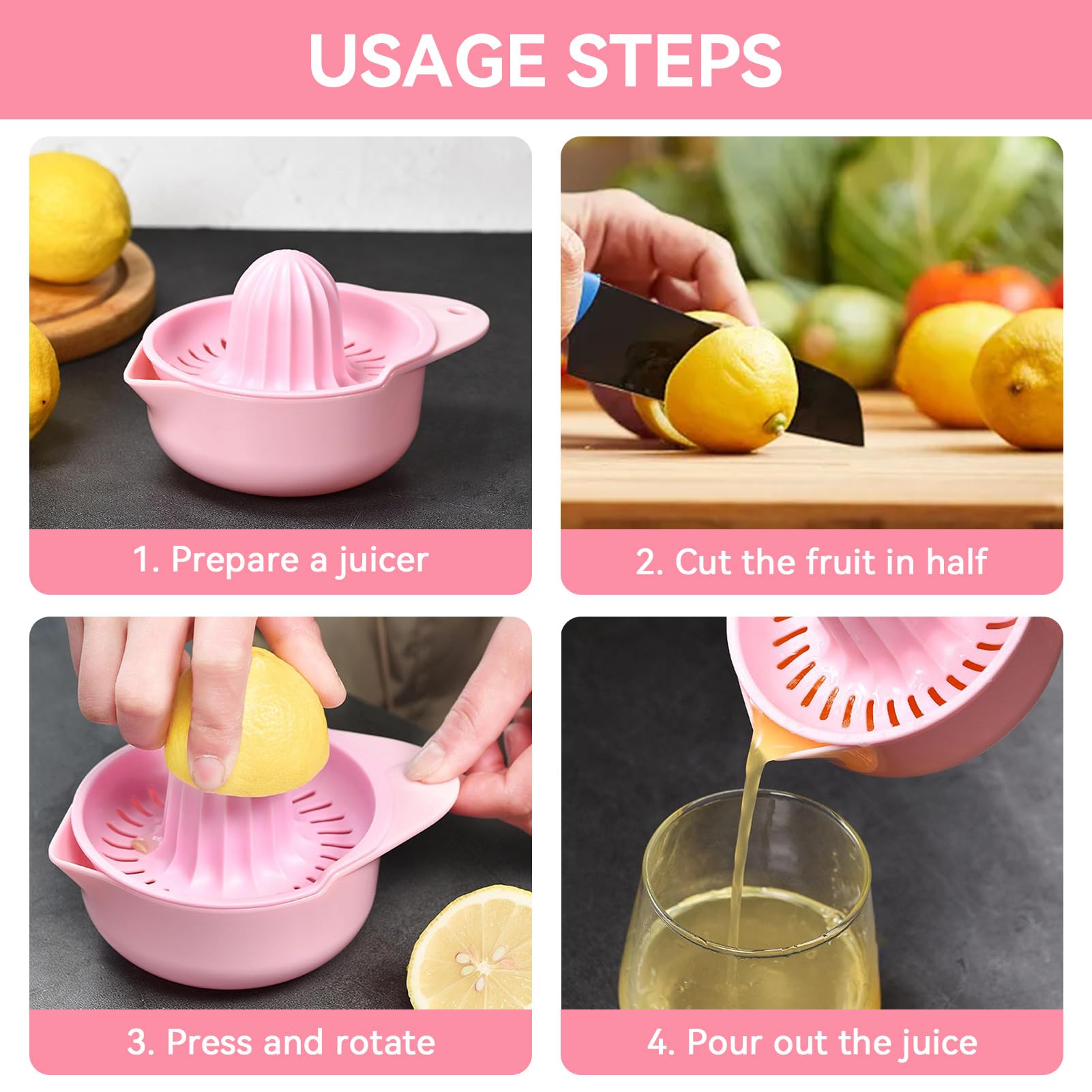 USAGE STEPS

1. Prepare a juicer

2. Cut the fruit in half

3. Press and rotate

4. Pour out the juice