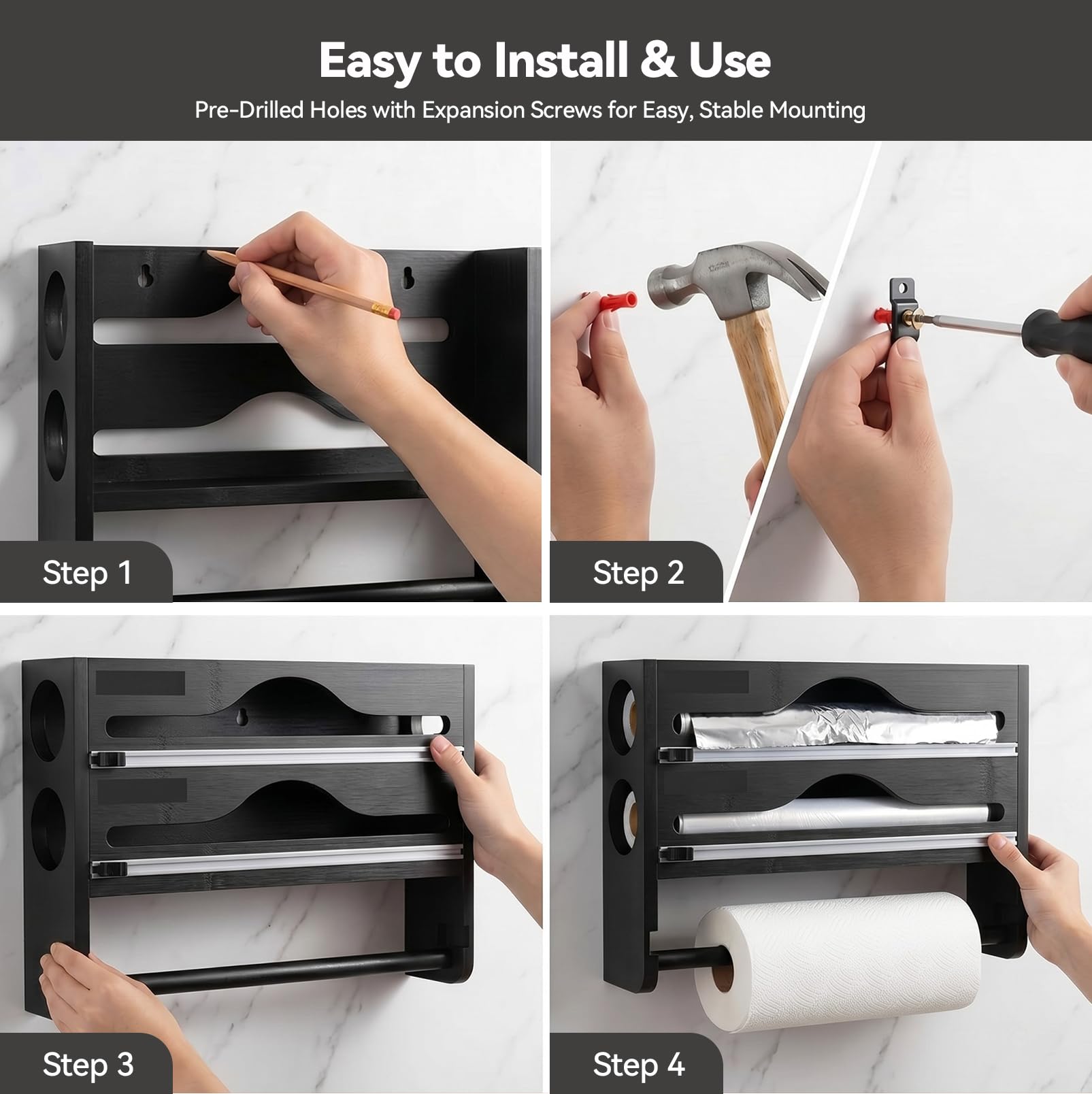 Easy to Install & Use

Pre-Drilled Holes with Expansion Screws for Easy, Stable Mounting

Step 1

Step 2

Step 3

Step 4