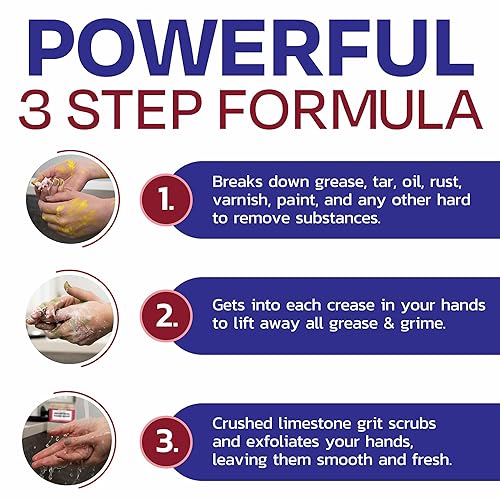 POWERFUL
3 STEP FORMULA

1.
Breaks down grease, tar, oil, rust, varnish, paint, and any other hard to remove substances.

2.
Gets into each crease in your hands to lift away all grease & grime.

3.
Crushed limestone grit scrubs and exfoliates your hands, leaving them smooth and fresh.