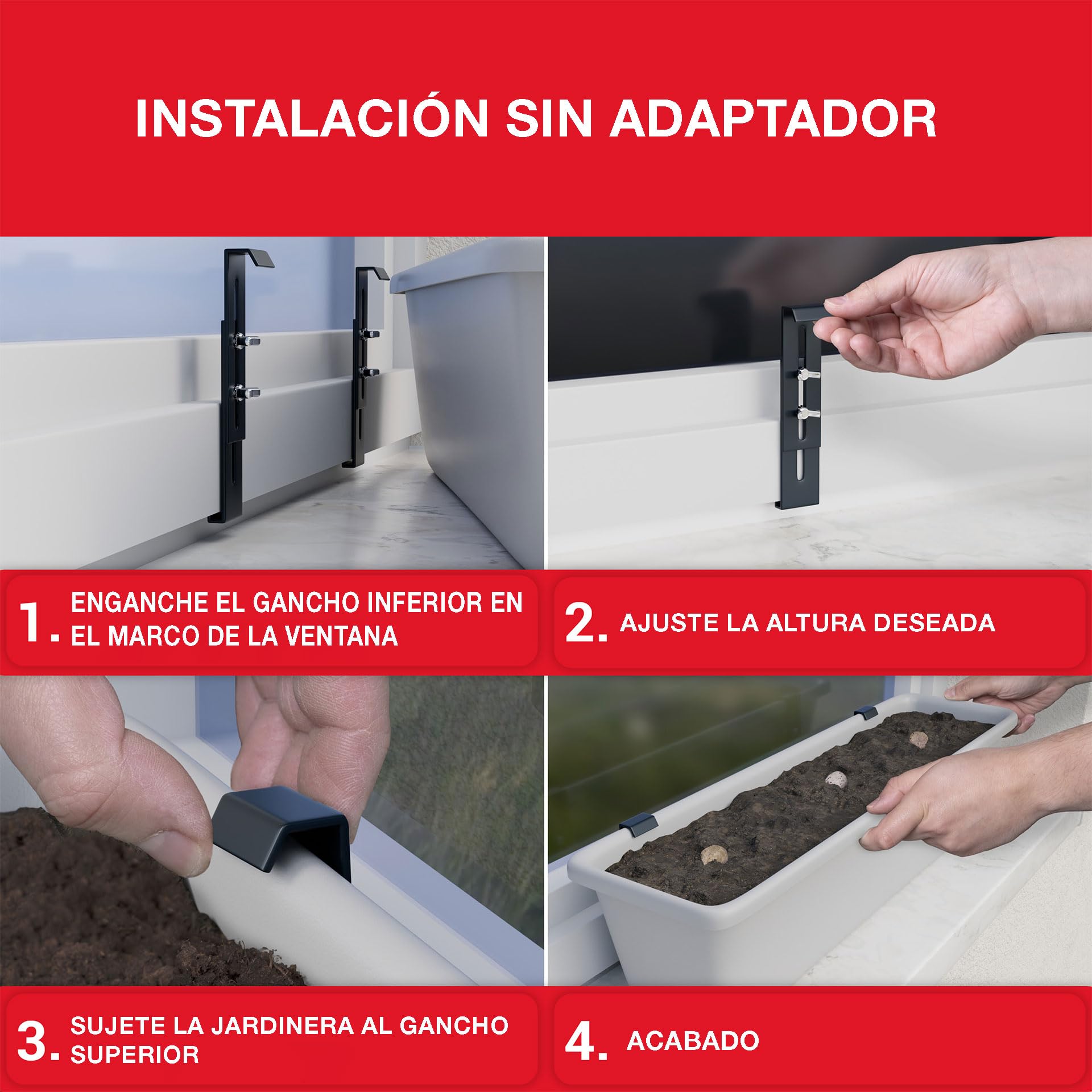 INSTALACIÓN SIN ADAPTADOR

1. ENGANCHE EL GANCHO INFERIOR EN EL MARCO DE LA VENTANA

2. AJUSTE LA ALTURA DESEADA

3. SUJETE LA JARDINERA AL GANCHO SUPERIOR

4. ACABADO