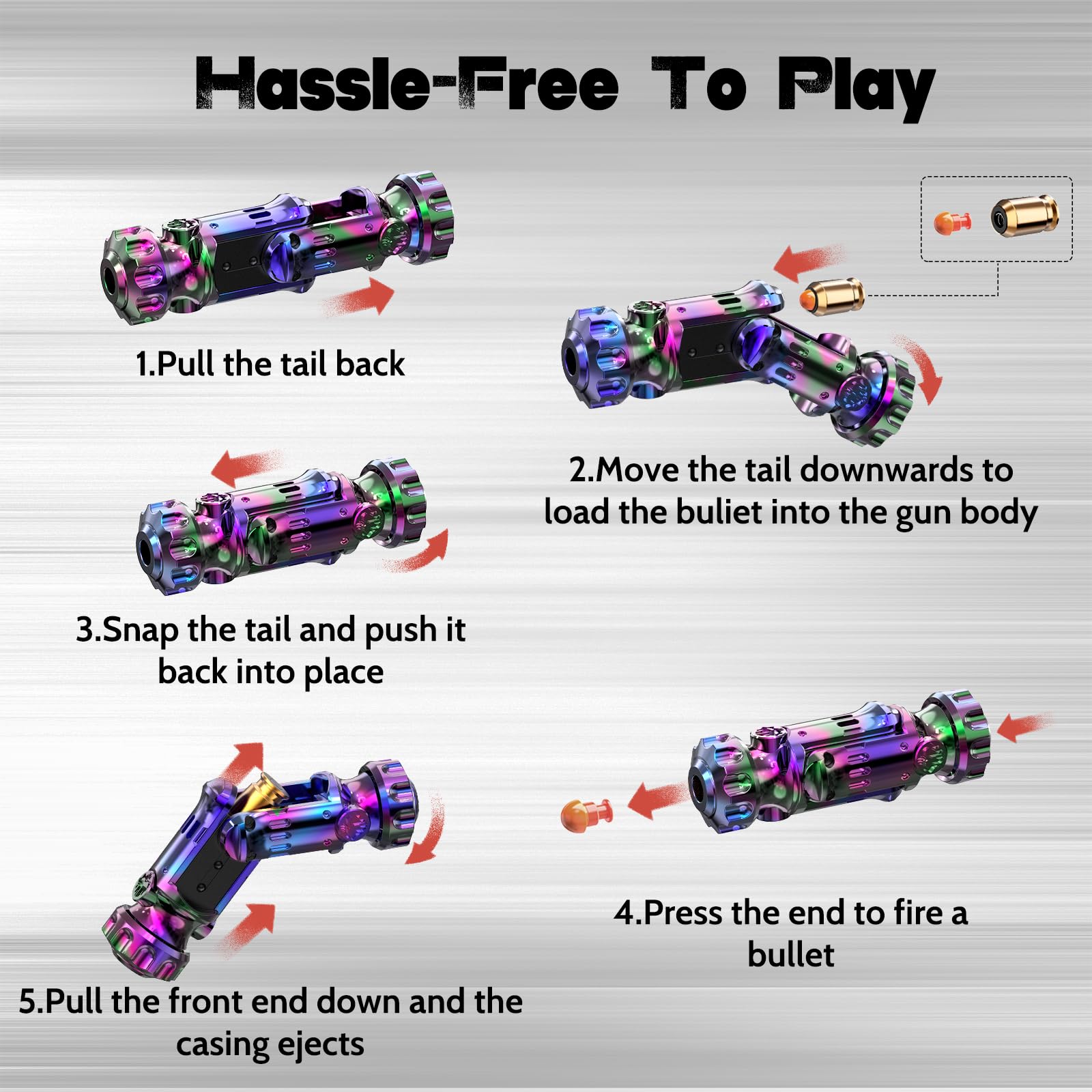 Hassle-Free To Play

1.Pull the tail back

2.Move the tail downwards to load the buliet into the gun body

3.Snap the tail and push it back into place

4.Press the end to fire a bullet

5.Pull the front end down and the casing ejects