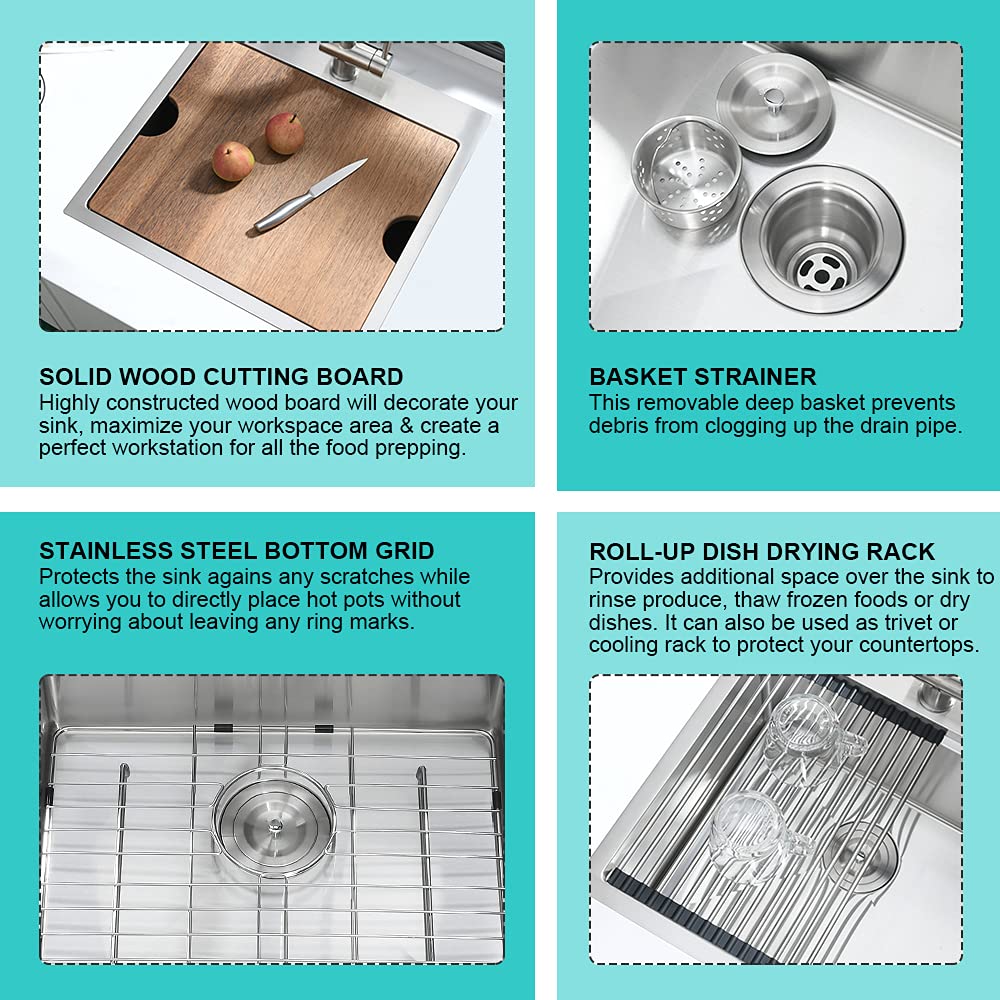 SOLID WOOD CUTTING BOARD
Highly constructed wood board will decorate your sink, maximize your workspace area & create a perfect workstation for all the food prepping.

BASKET STRAINER
This removable deep basket prevents debris from clogging up the drain pipe.

STAINLESS STEEL BOTTOM GRID
Protects the sink agains any scratches while allows you to directly place hot pots without worrying about leaving any ring marks.

ROLL-UP DISH DRYING RACK
Provides additional space over the sink to rinse produce, thaw frozen foods or dry dishes. It can also be used as trivet or cooling rack to protect your countertops.