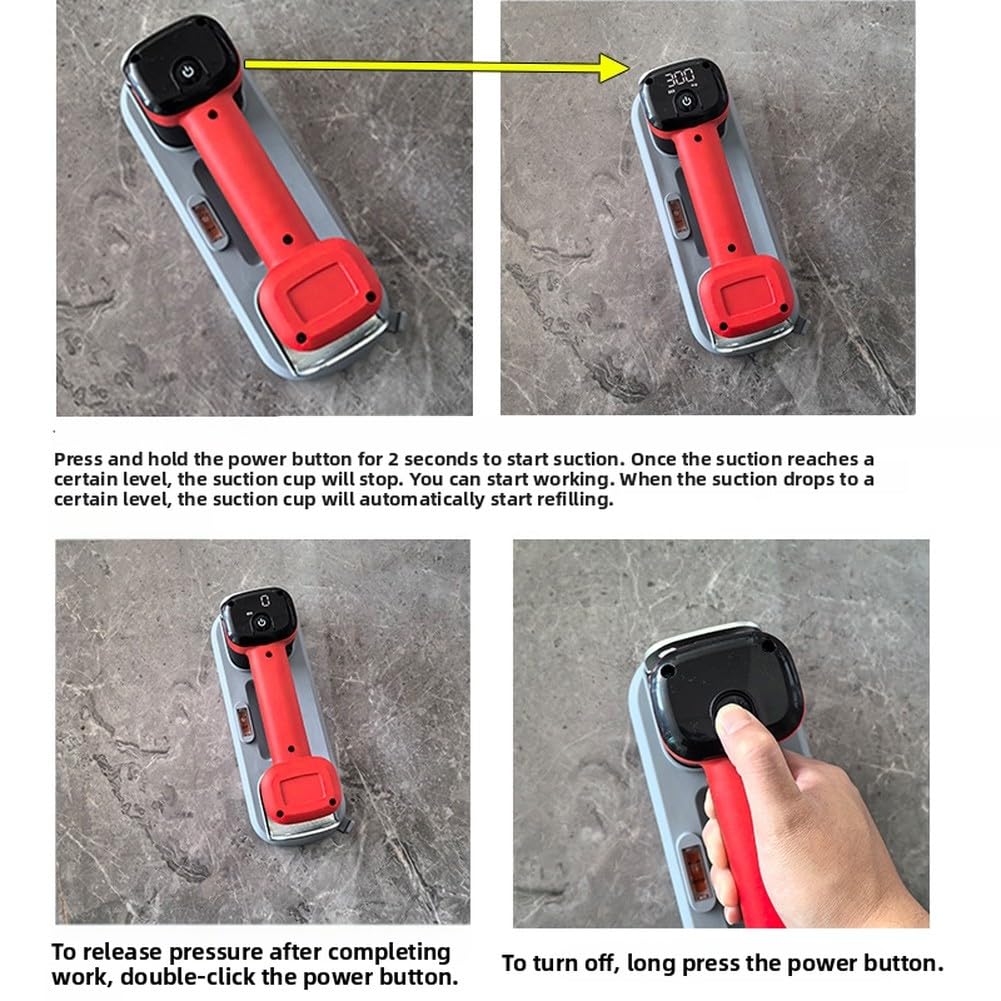 300

Press and hold the power button for 2 seconds to start suction. Once the suction reaches a certain level, the suction cup will stop. You can start working. When the suction drops to a certain level, the suction cup will automatically start refilling.

0

To release pressure after completing work, double-click the power button.

To turn off, long press the power button.