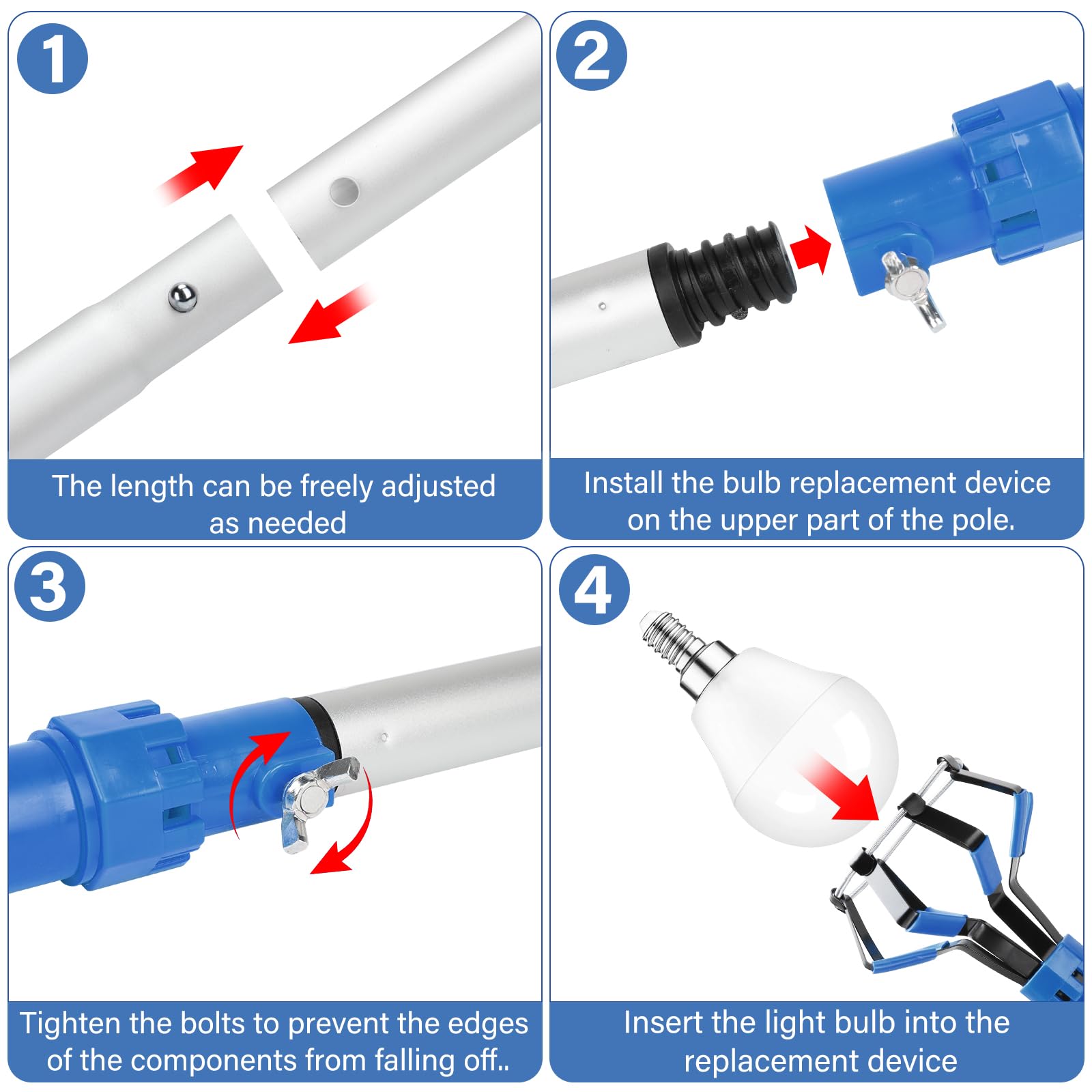 1

The length can be freely adjusted as needed

2

Install the bulb replacement device on the upper part of the pole.

3

Tighten the bolts to prevent the edges of the components from falling off..

4

Insert the light bulb into the replacement device