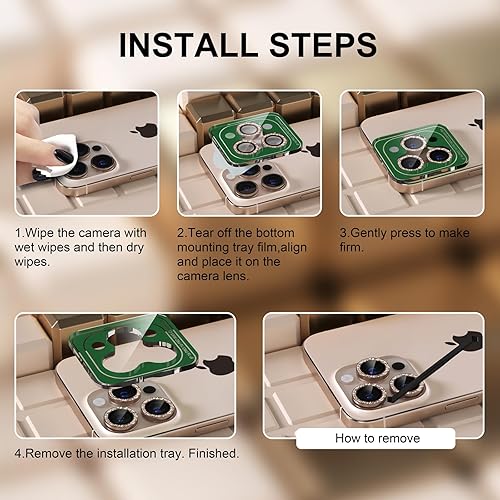 INSTALL STEPS

1.Wipe the camera with wet wipes and then dry wipes.

2.Tear off the bottom mounting tray film,align and place it on the camera lens.

3.Gently press to make firm.

4.Remove the installation tray. Finished.

How to remove