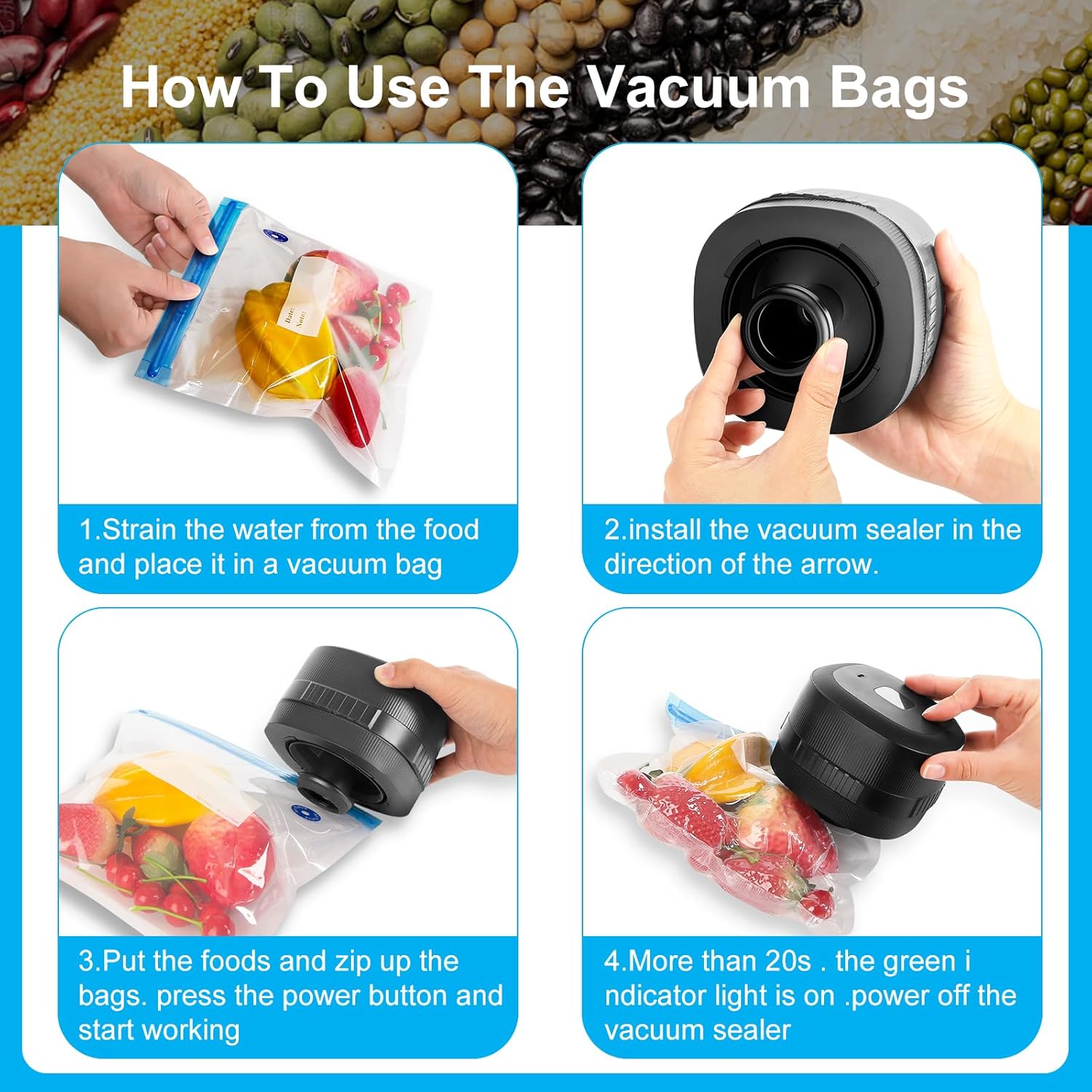 How To Use The Vacuum Bags

Date:
Note:

1.Strain the water from the food and place it in a vacuum bag

2.install the vacuum sealer in the direction of the arrow.

3.Put the foods and zip up the bags. press the power button and start working

4.More than 20s . the green i ndicator light is on .power off the vacuum sealer