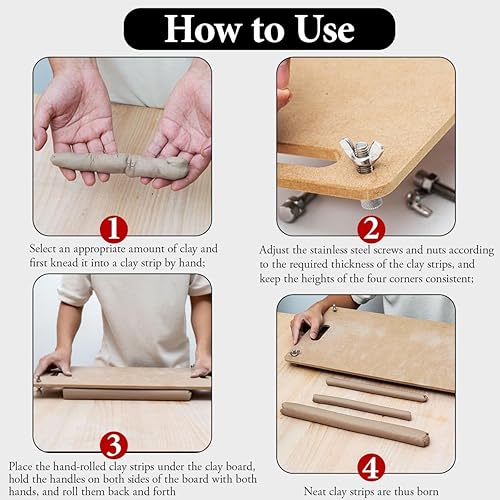 How to Use

1

Select an appropriate amount of clay and first knead it into a clay strip by hand;

2

Adjust the stainless steel screws and nuts according to the required thickness of the clay strips, and keep the heights of the four corners consistent;

3

Place the hand-rolled clay strips under the clay board, hold the handles on both sides of the board with both hands, and roll them back and forth

4

Neat clay strips are thus born