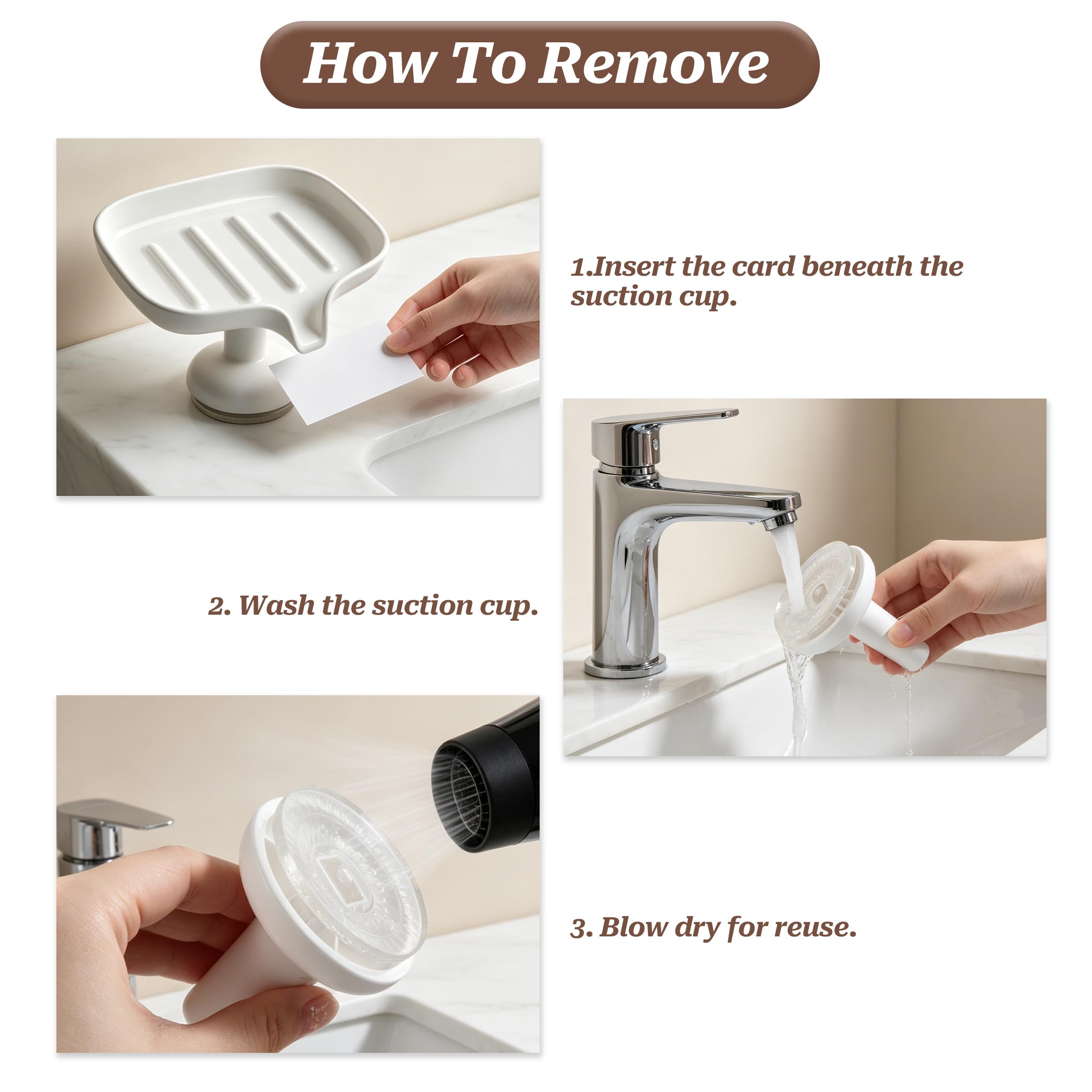 How To Remove

1.Insert the card beneath the suction cup.

2. Wash the suction cup.

3. Blow dry for reuse.