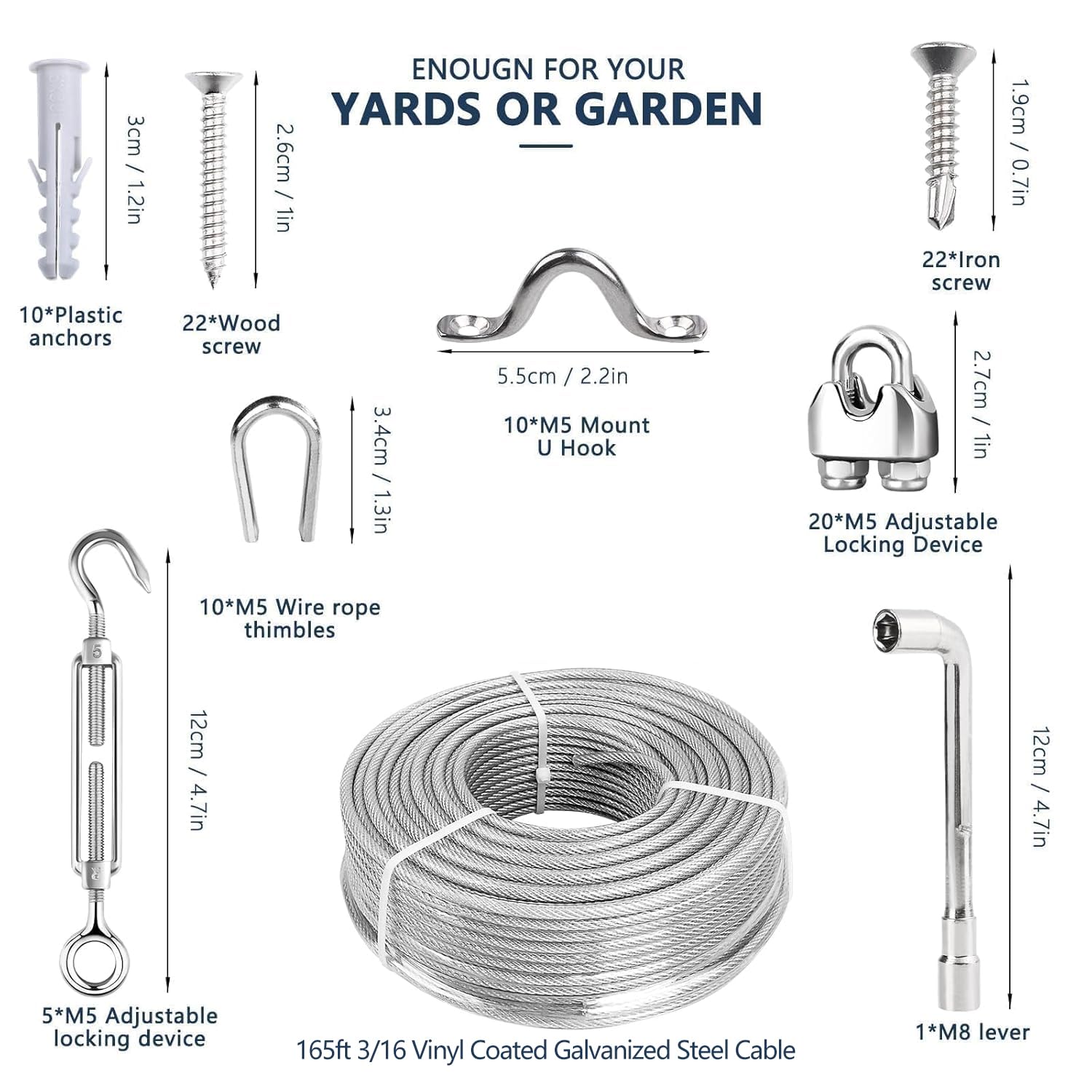 ENOUGN FOR YOUR
YARDS OR GARDEN

3cm / 1.2in

10*Plastic anchors

2.6cm / 1in

22*Wood screw

1.9cm / 0.7in

22*Iron screw

5.5cm / 2.2in

10*M5 Mount U Hook

3.4cm / 1.3in

10*M5 Wire rope thimbles

2.7cm / 1in

20*M5 Adjustable Locking Device

5

12cm / 4.7in

5*M5 Adjustable locking device

165ft 3/16 Vinyl Coated Galvanized Steel Cable

12cm / 4.7in

1*M8 lever