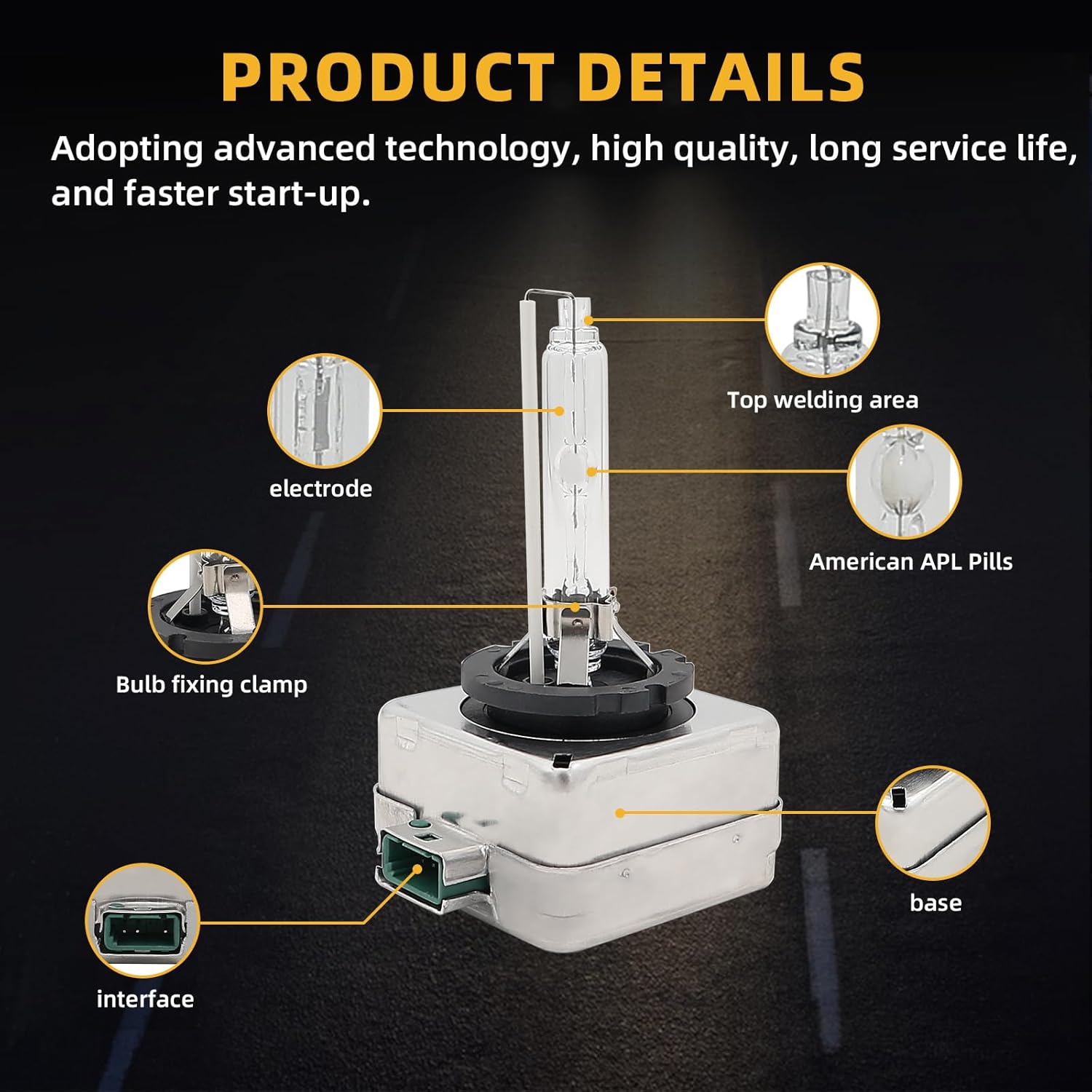 PRODUCT DETAILS

Adopting advanced technology, high quality, long service life, and faster start-up.

Top welding area

electrode

American APL Pills

Bulb fixing clamp

base

interface