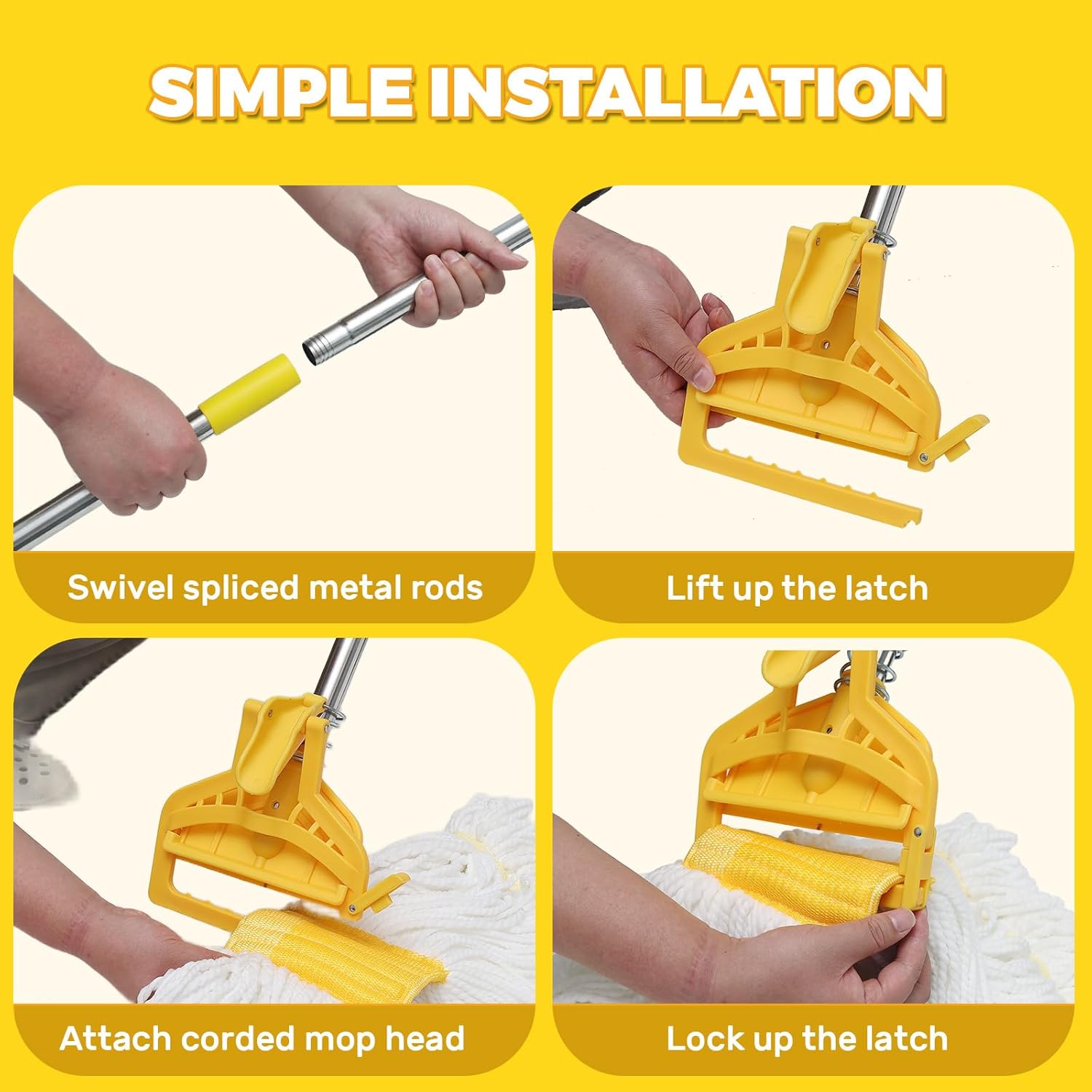 SIMPLE INSTALLATION

Swivel spliced metal rods

Lift up the latch

Attach corded mop head

Lock up the latch