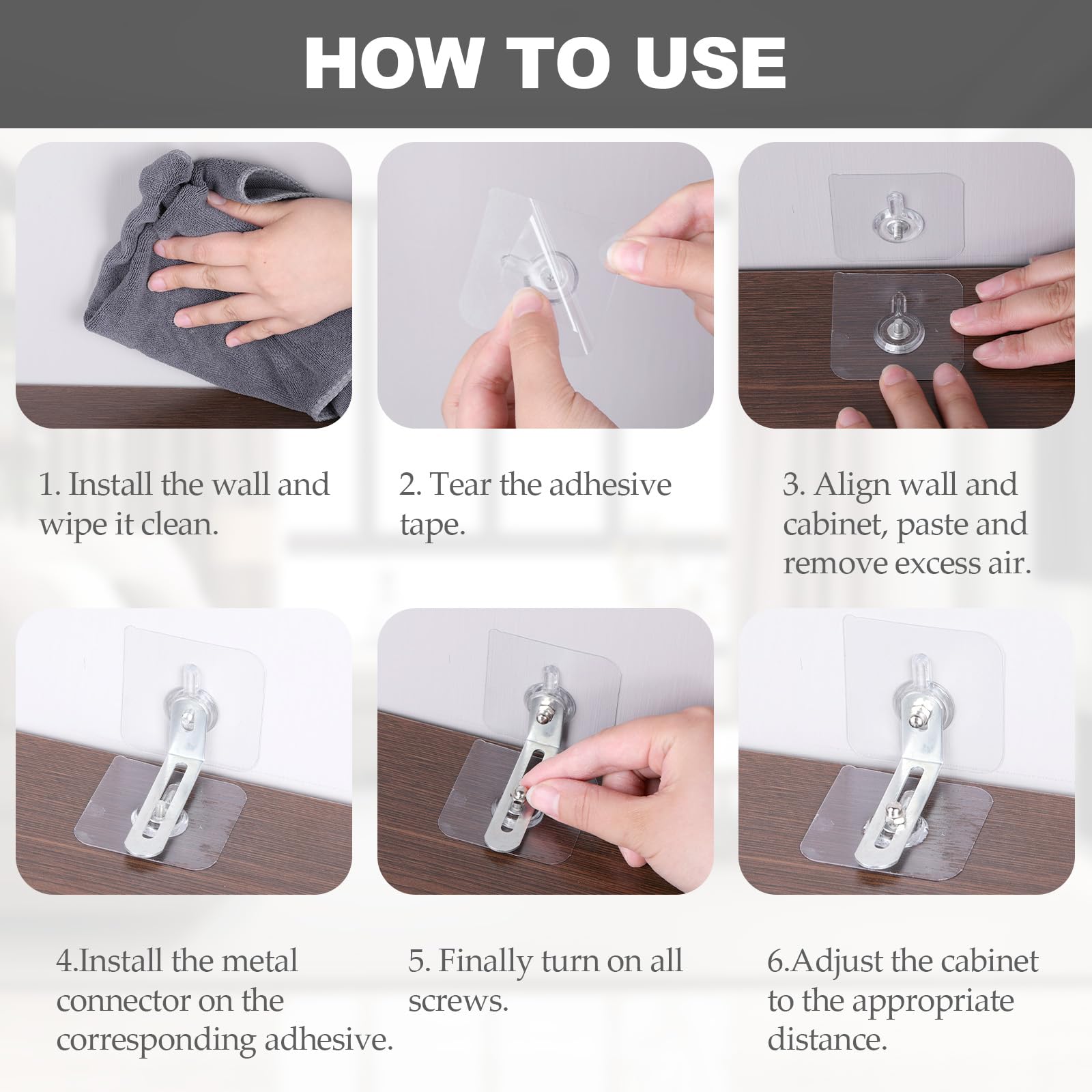 HOW TO USE

1. Install the wall and wipe it clean.

2. Tear the adhesive tape.

3. Align wall and cabinet, paste and remove excess air.

4.Install the metal connector on the corresponding adhesive.

5. Finally turn on all screws.

6.Adjust the cabinet to the appropriate distance.