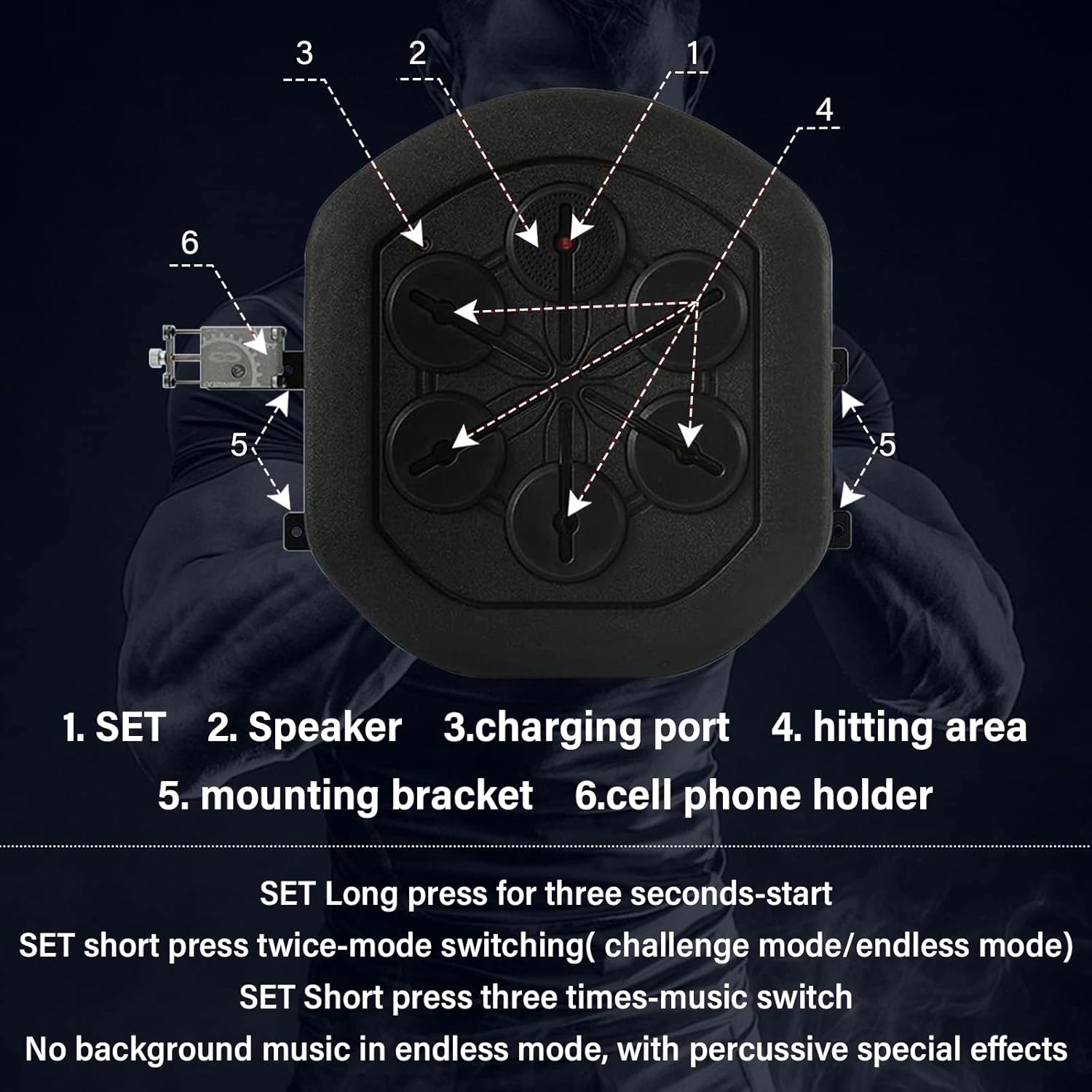 3

2

1

4

6

5

5

1. SET 2. Speaker 3.charging port 4. hitting area

5. mounting bracket 6.cell phone holder

SET Long press for three seconds-start

SET short press twice-mode switching( challenge mode/endless mode)

SET Short press three times-music switch

No background music in endless mode, with percussive special effects